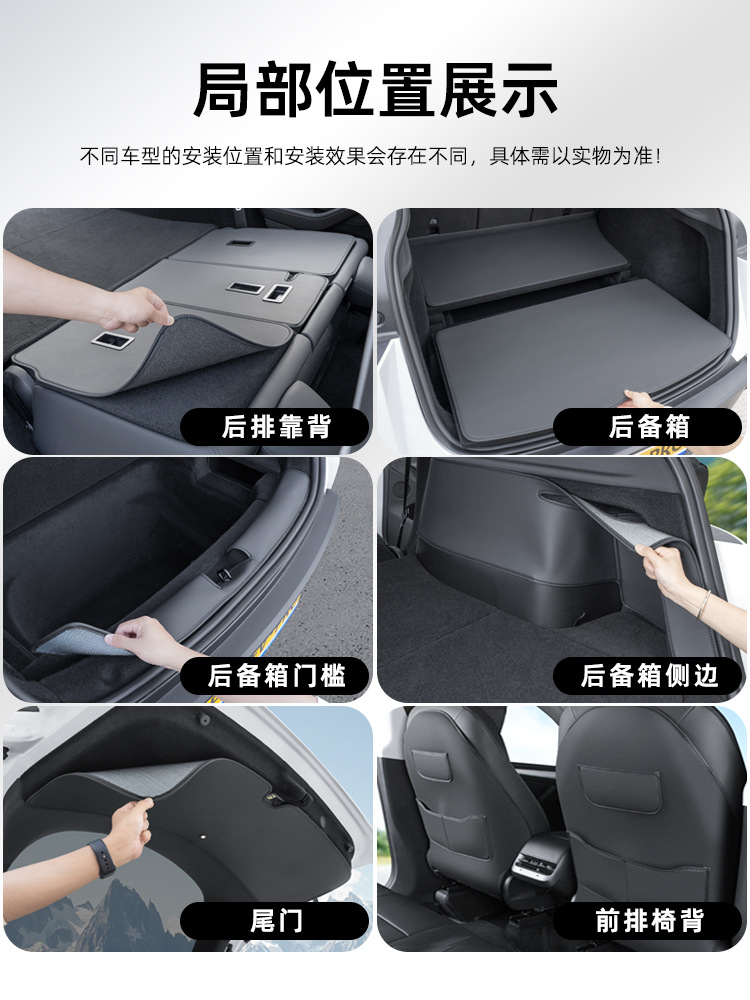 局部位置展示

不同车型的安装位置和安装效果会存在不同，具体需以实物为准！

后排靠背

后备箱

后备箱门槛

后备箱侧边

尾门

前排椅背