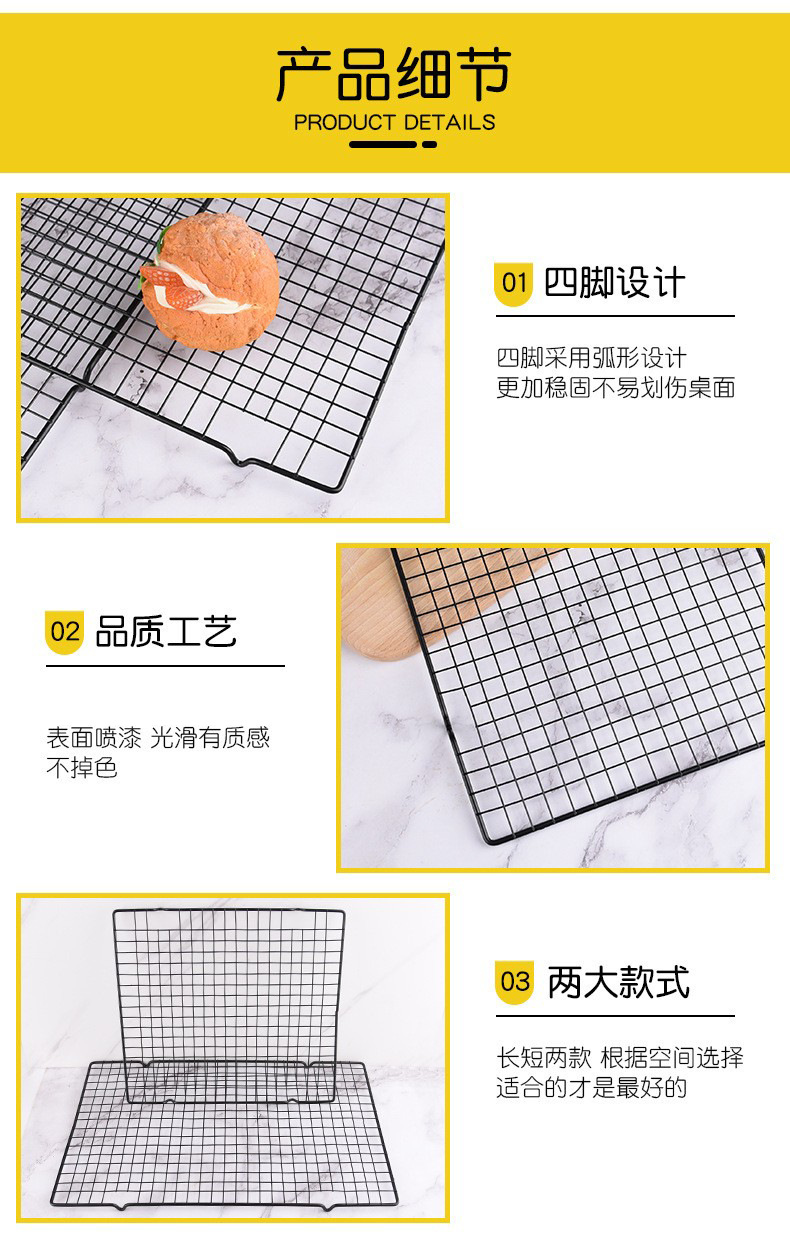 产品细节
PRODUCT DETAILS

01 四脚设计

四脚采用弧形设计
更加稳固不易划伤桌面

02 品质工艺

表面喷漆 光滑有质感
不掉色

03 两大款式

长短两款 根据空间选择
适合的才是最好的