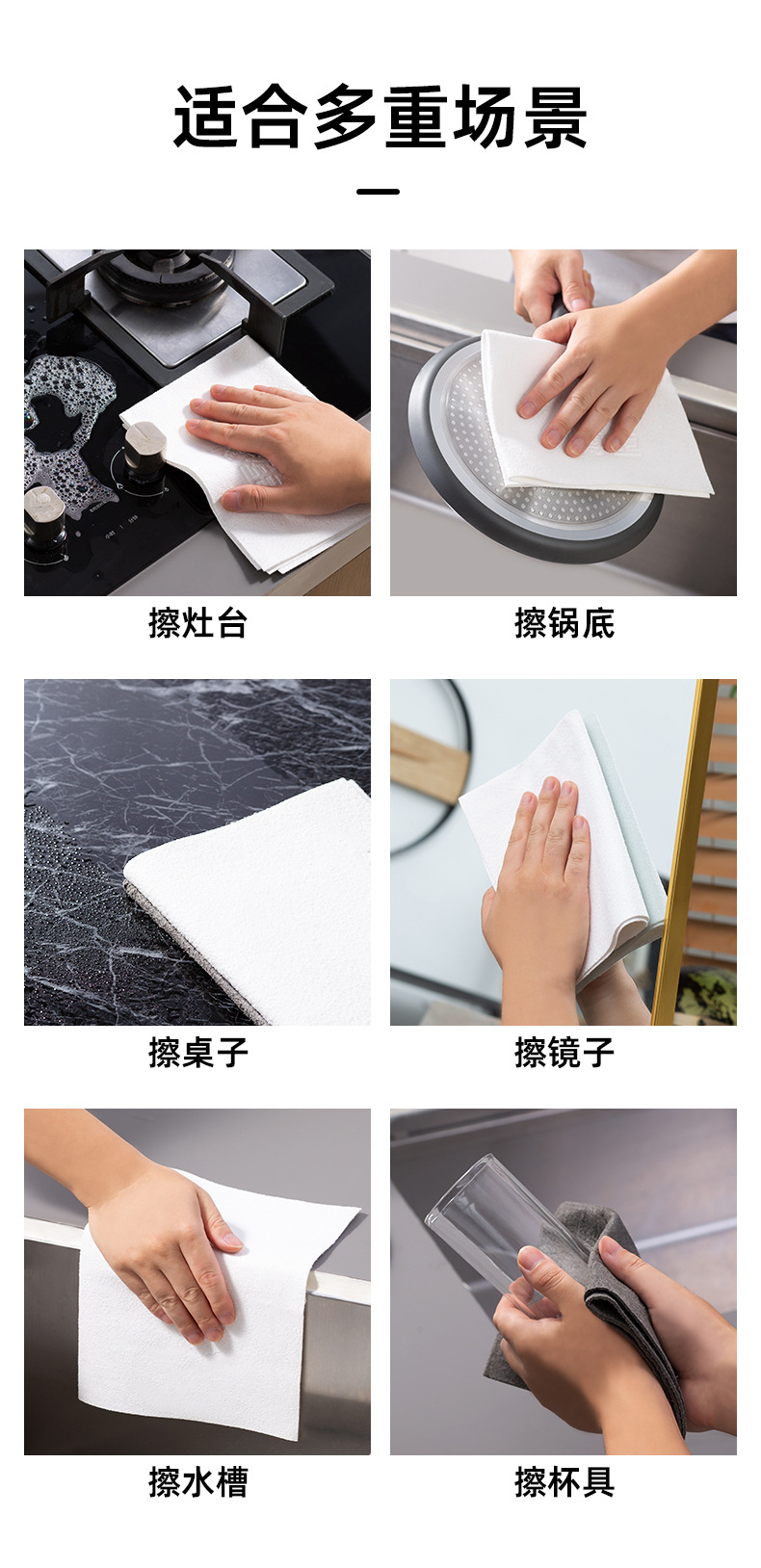 适合多重场景

擦灶台

擦锅底

擦桌子

擦镜子

擦水槽

擦杯具