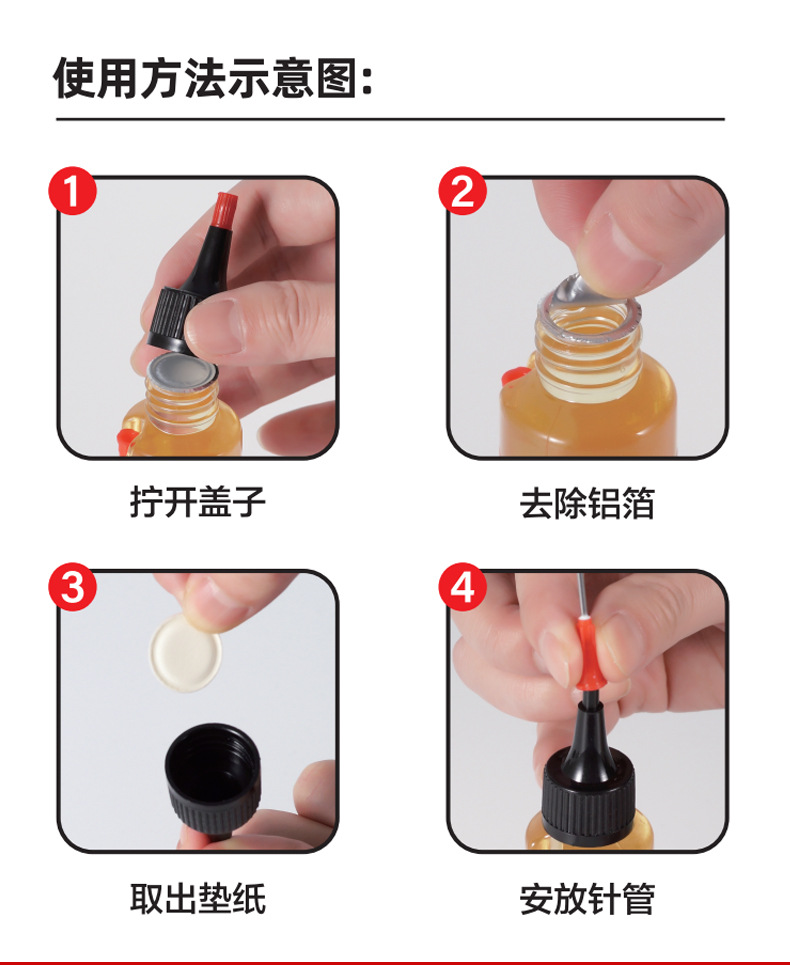 使用方法示意图:

1
拧开盖子

2
去除铝箔

3
取出垫纸

4
安放针管