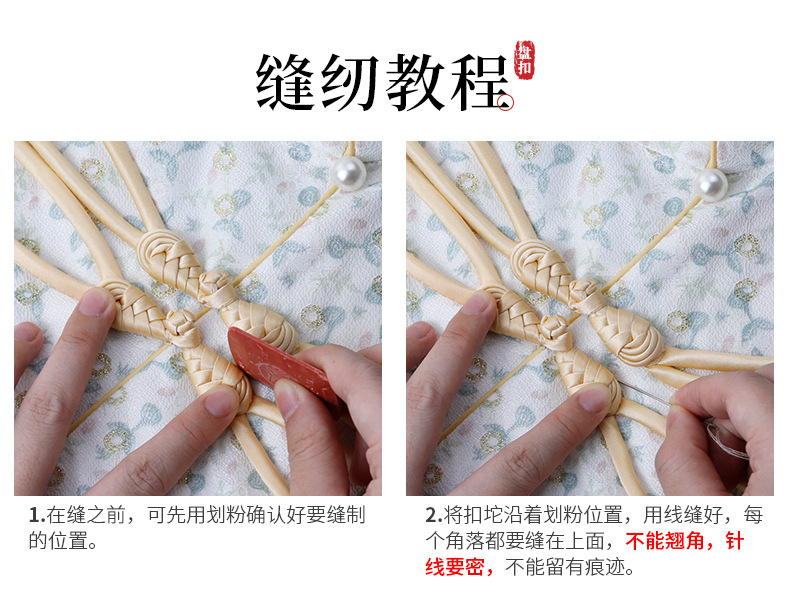 缝纫教程

盘扣

1.在缝之前，可先用划粉确认好要缝制的位置。

2.将扣坨沿着划粉位置，用线缝好，每个角落都要缝在上面，不能翘角，针线要密，不能留有痕迹。