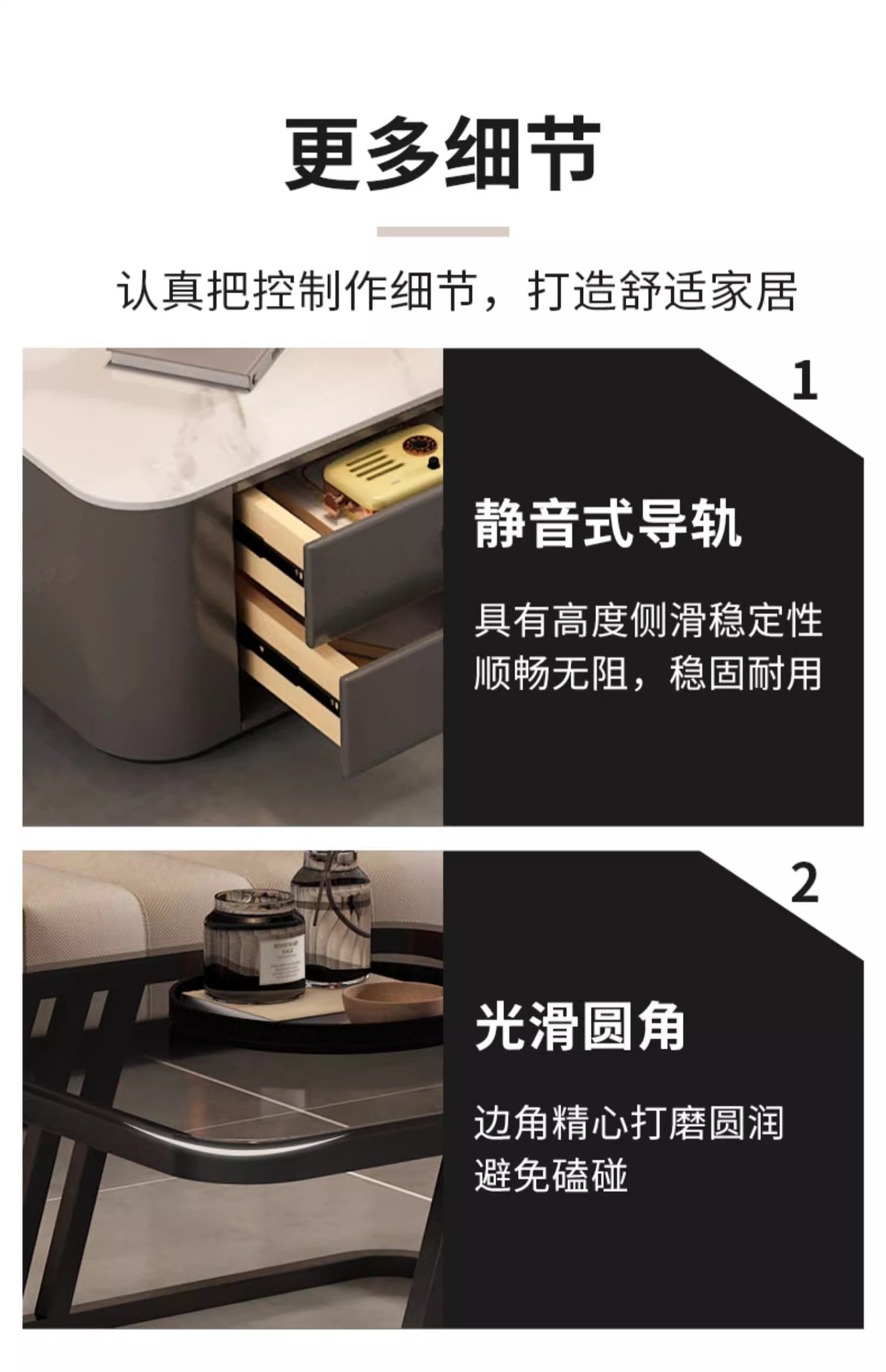 更多细节

认真把控制作细节，打造舒适家居

1

静音式导轨

具有高度侧滑稳定性
顺畅无阻，稳固耐用

2

光滑圆角

边角精心打磨圆润
避免磕碰