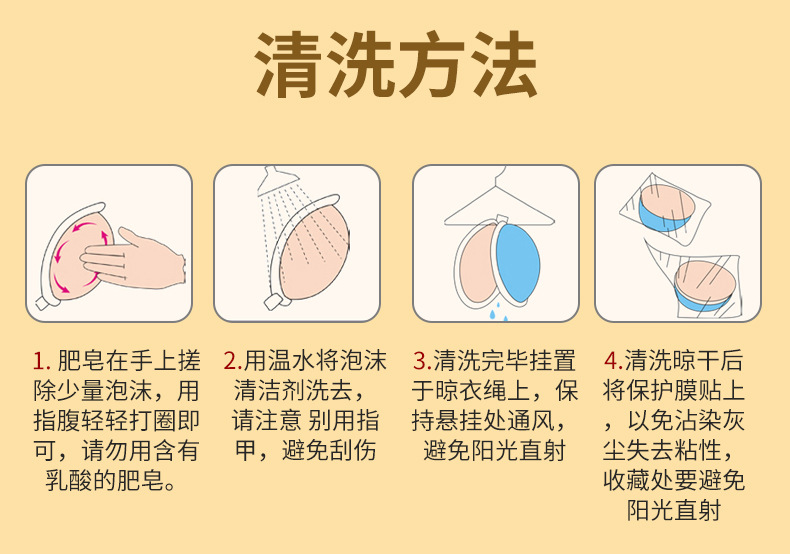 清洗方法

1. 肥皂在手上搓除少量泡沫，用指腹轻轻打圈即可，请勿用含有乳酸的肥皂。

2.用温水将泡沫清洁剂洗去，请注意 别用指甲，避免刮伤

3.清洗完毕挂置于晾衣绳上，保持悬挂处通风，避免阳光直射

4.清洗晾干后将保护膜贴上，以免沾染灰尘失去粘性，收藏处要避免阳光直射