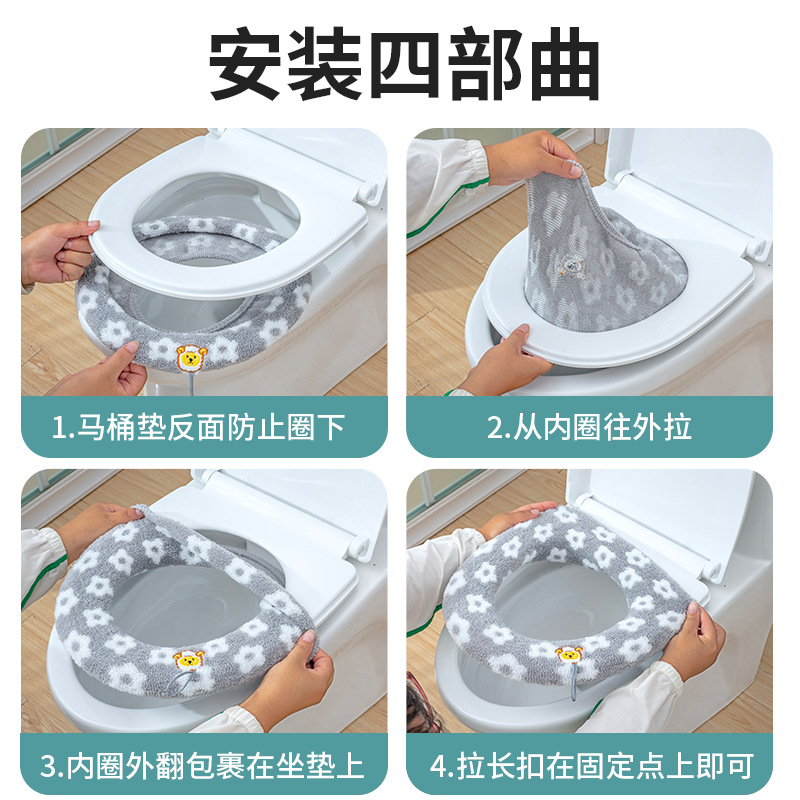 安装四部曲

1.马桶垫反面防止圈下

2.从内圈往外拉

3.内圈外翻包裹在坐垫上

4.拉长扣在固定点上即可