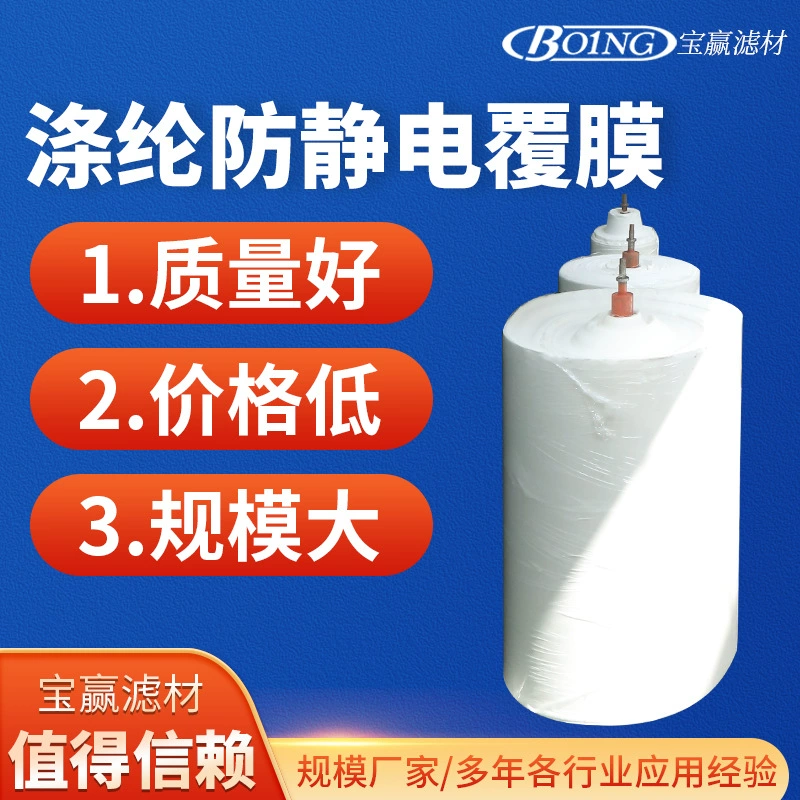 BOING 宝赢滤材

涤纶防静电覆膜

1.质量好

2.价格低

3.规模大

宝赢滤材
值得信赖

规模厂家/多年各行业应用经验