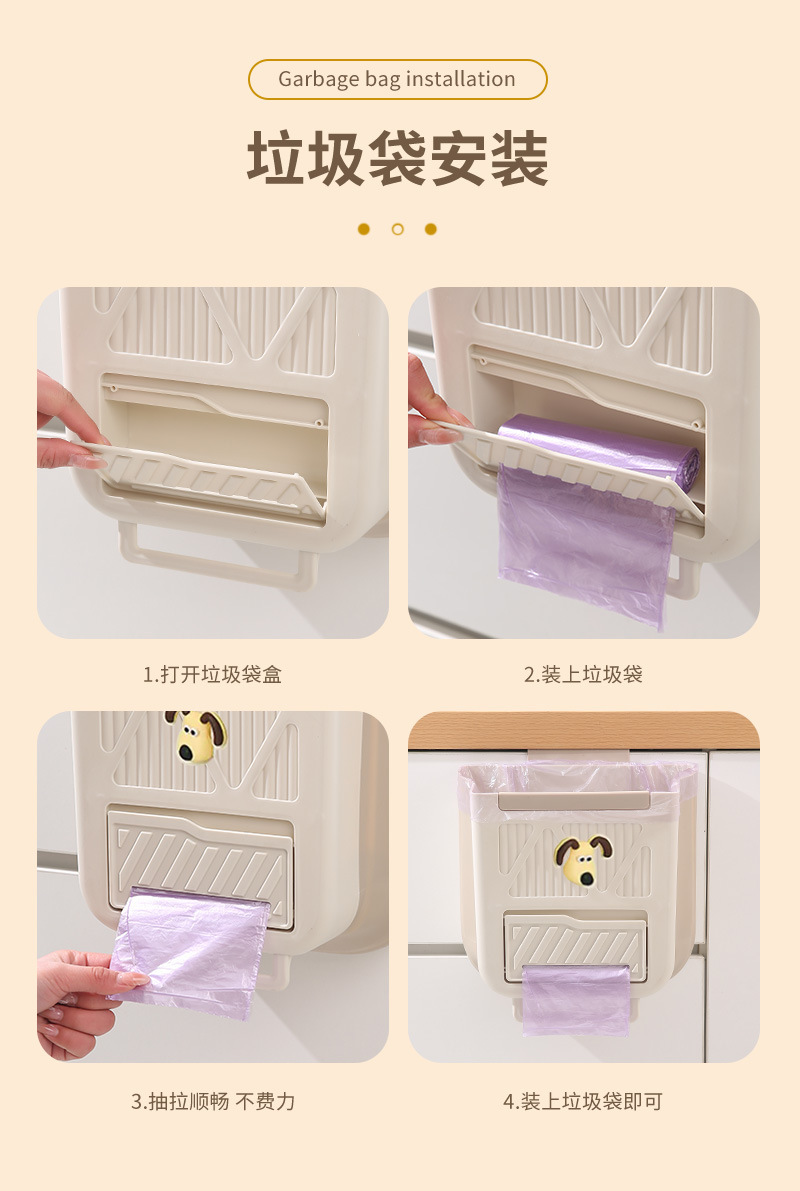 Garbage bag installation

垃圾袋安装

1.打开垃圾袋盒

2.装上垃圾袋

3.抽拉顺畅 不费力

4.装上垃圾袋即可