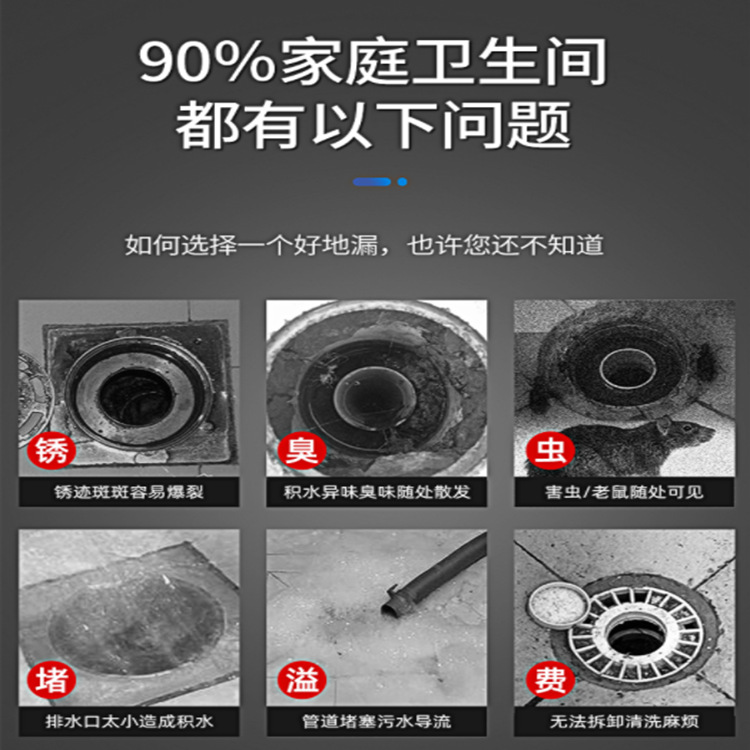 90%家庭卫生间
都有以下问题

如何选择一个好地漏，也许您还不知道

锈
锈迹斑斑容易爆裂

臭
积水异味臭味随处散发

虫
害虫/老鼠随处可见

堵
排水口太小造成积水

溢
管道堵塞污水导流

费
无法拆卸清洗麻烦