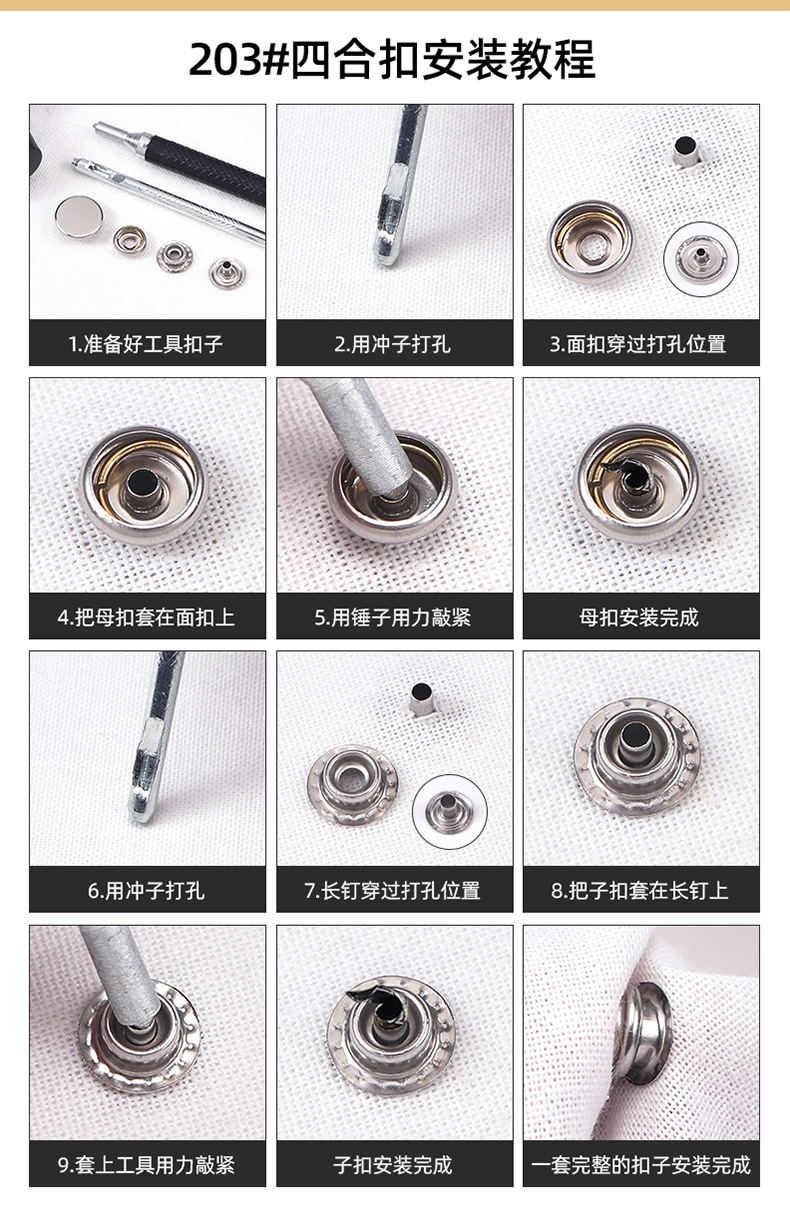 203#四合扣安装教程

1.准备好工具扣子

2.用冲子打孔

3.面扣穿过打孔位置

4.把母扣套在面扣上

5.用锤子用力敲紧

母扣安装完成

6.用冲子打孔

7.长钉穿过打孔位置

8.把子扣套在长钉上

9.套上工具用力敲紧

子扣安装完成

一套完整的扣子安装完成