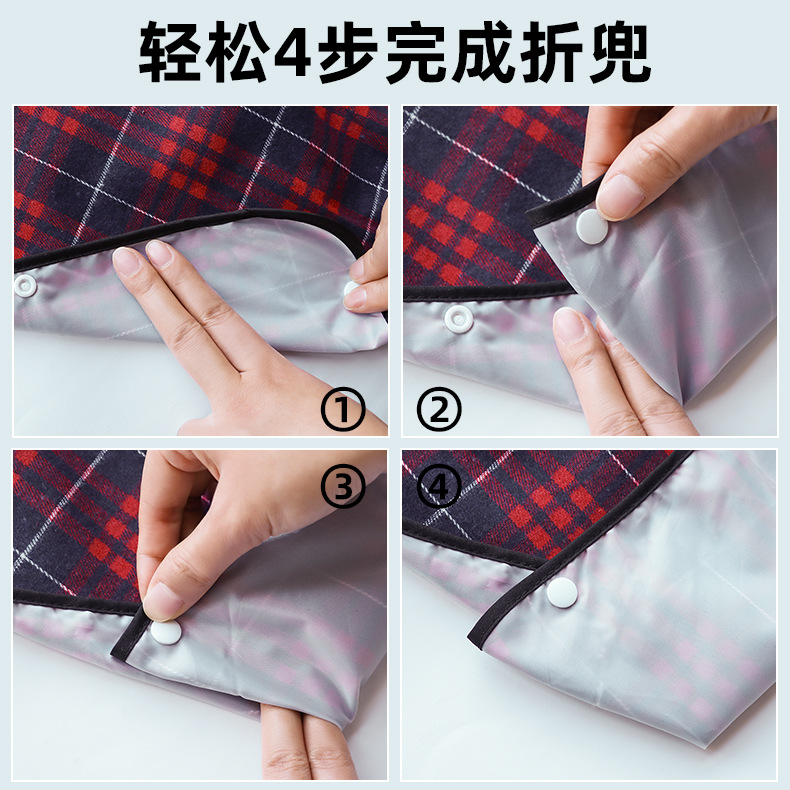 轻松4步完成折兜

①

②

③

④