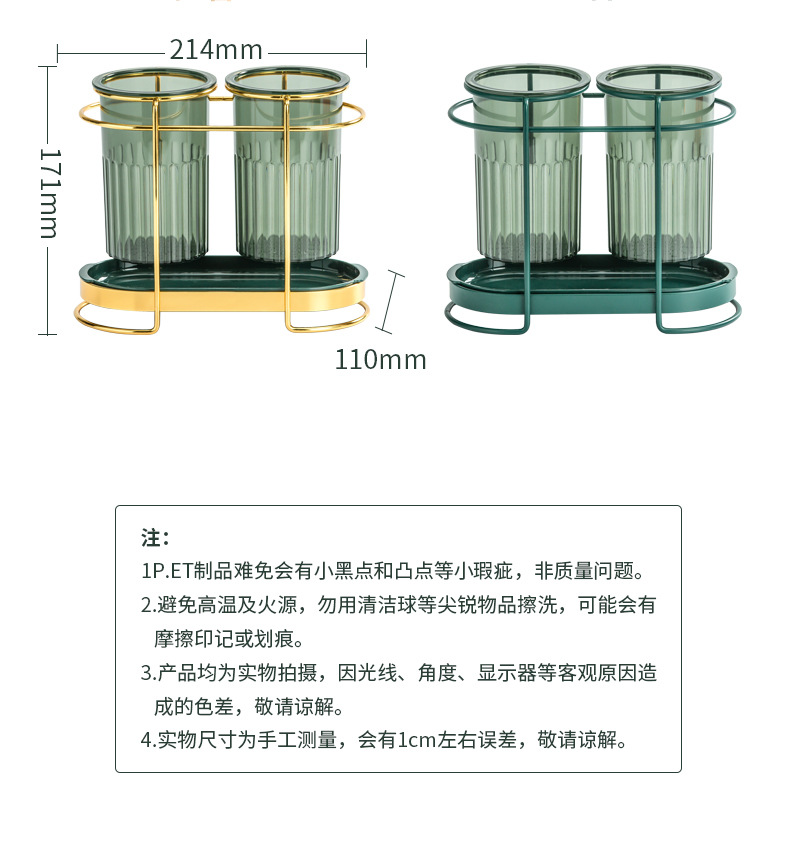 214mm

171mm

110mm

注：

1P.ET制品难免会有小黑点和凸点等小瑕疵，非质量问题。

2.避免高温及火源，勿用清洁球等尖锐物品擦洗，可能会有摩擦印记或划痕。

3.产品均为实物拍摄，因光线、角度、显示器等客观原因造成的色差，敬请谅解。

4.实物尺寸为手工测量，会有1cm左右误差，敬请谅解。