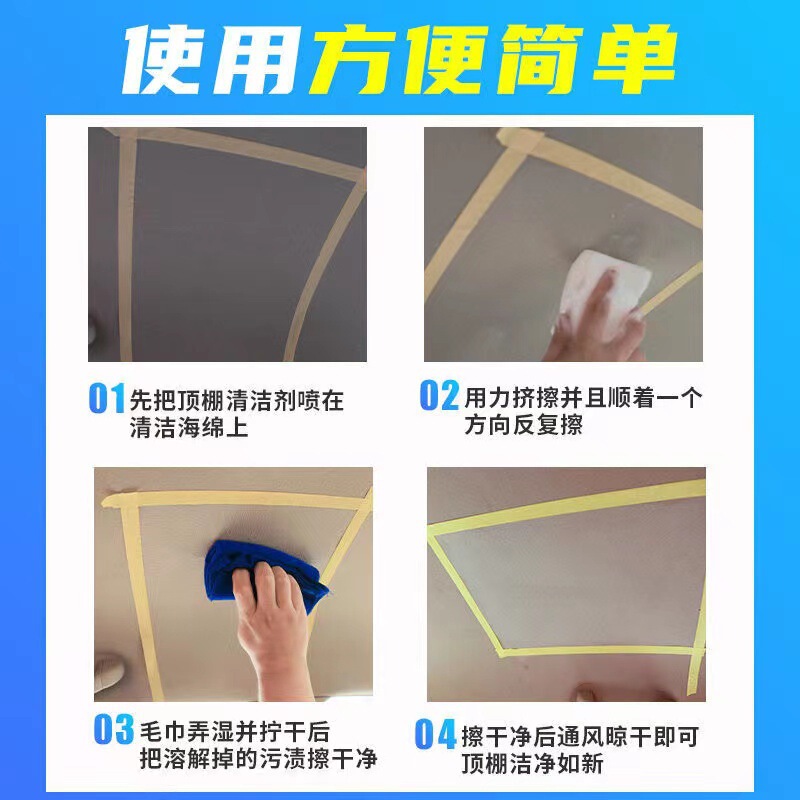 使用方便简单

01 先把顶棚清洁剂喷在清洁海绵上

02 用力挤擦并且顺着一个方向反复擦

03 毛巾弄湿并拧干后把溶解掉的污渍擦干净

04 擦干净后通风晾干即可顶棚洁净如新