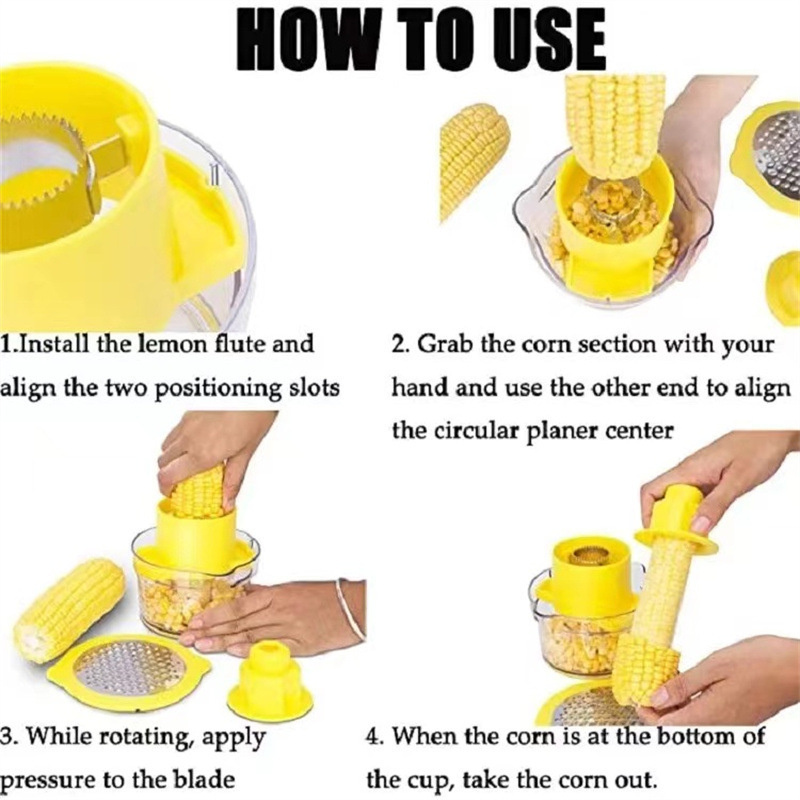 HOW TO USE

1.Install the lemon flute and align the two positioning slots

2. Grab the corn section with your hand and use the other end to align the circular planer center

3. While rotating, apply pressure to the blade

4. When the corn is at the bottom of the cup, take the corn out.