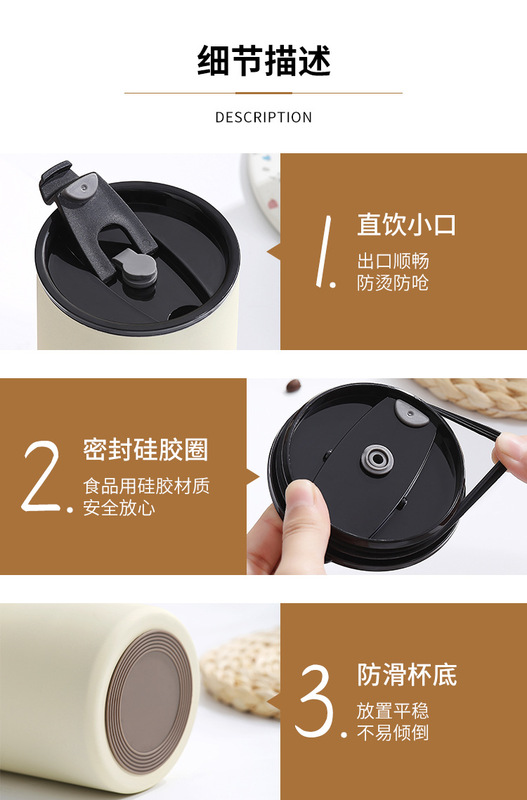 细节描述

DESCRIPTION

1. 直饮小口

出口顺畅
防烫防呛

2. 密封硅胶圈

食品用硅胶材质
安全放心

3. 防滑杯底

放置平稳
不易倾倒