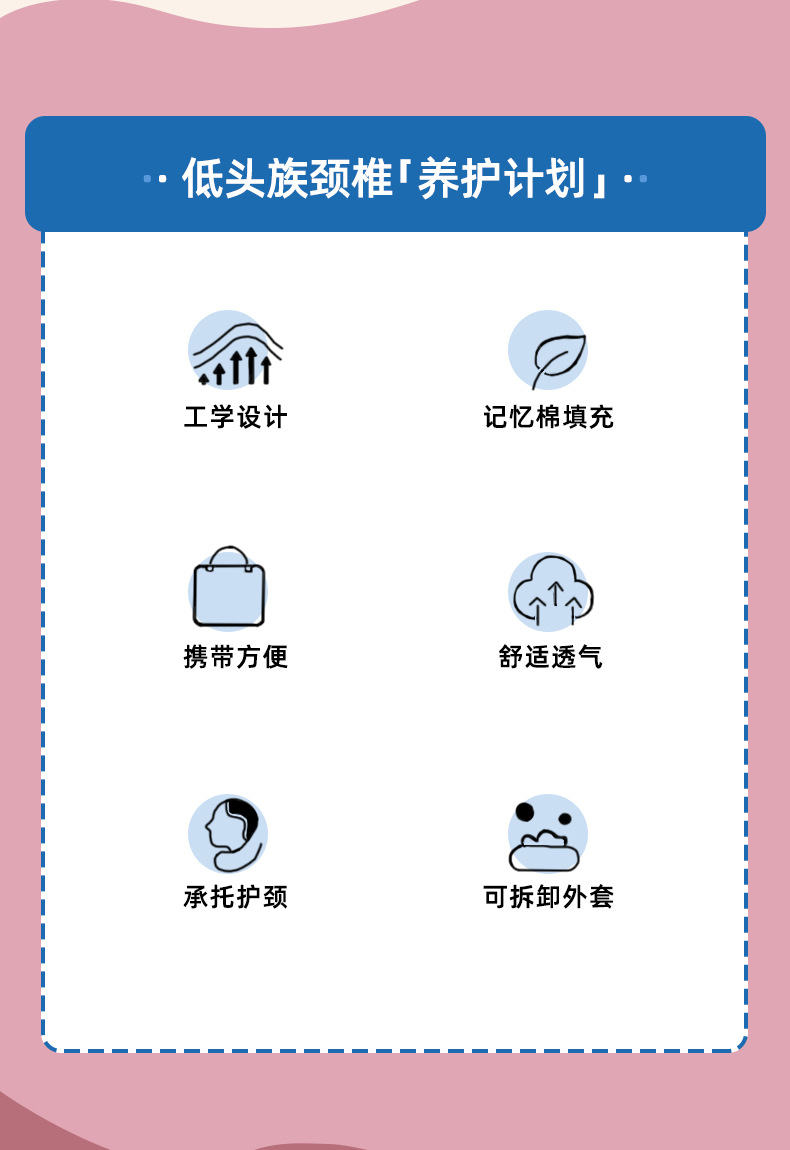 低头族颈椎「养护计划」

工学设计

记忆棉填充

携带方便

舒适透气

承托护颈

可拆卸外套