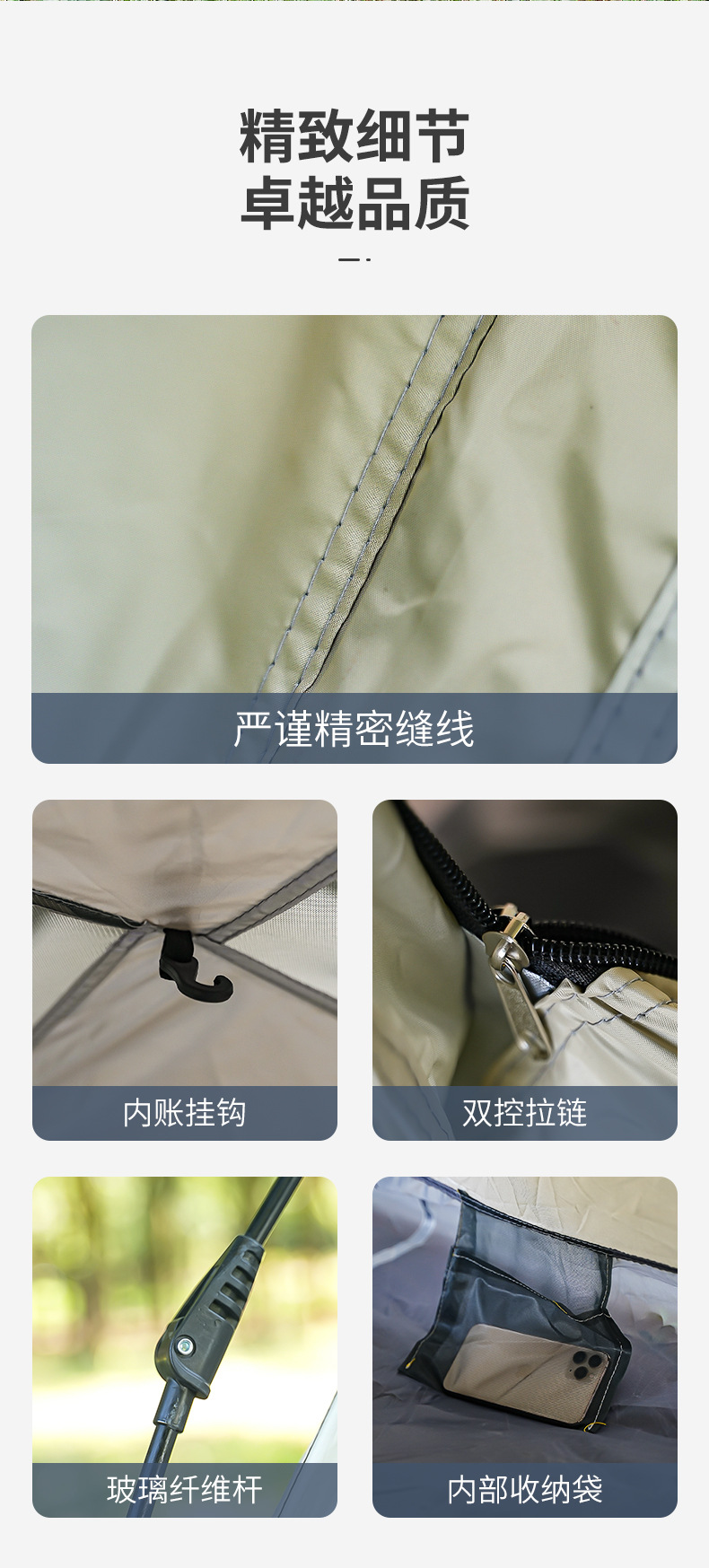 精致细节
卓越品质

严谨精密缝线

内账挂钩

双控拉链

玻璃纤维杆

内部收纳袋