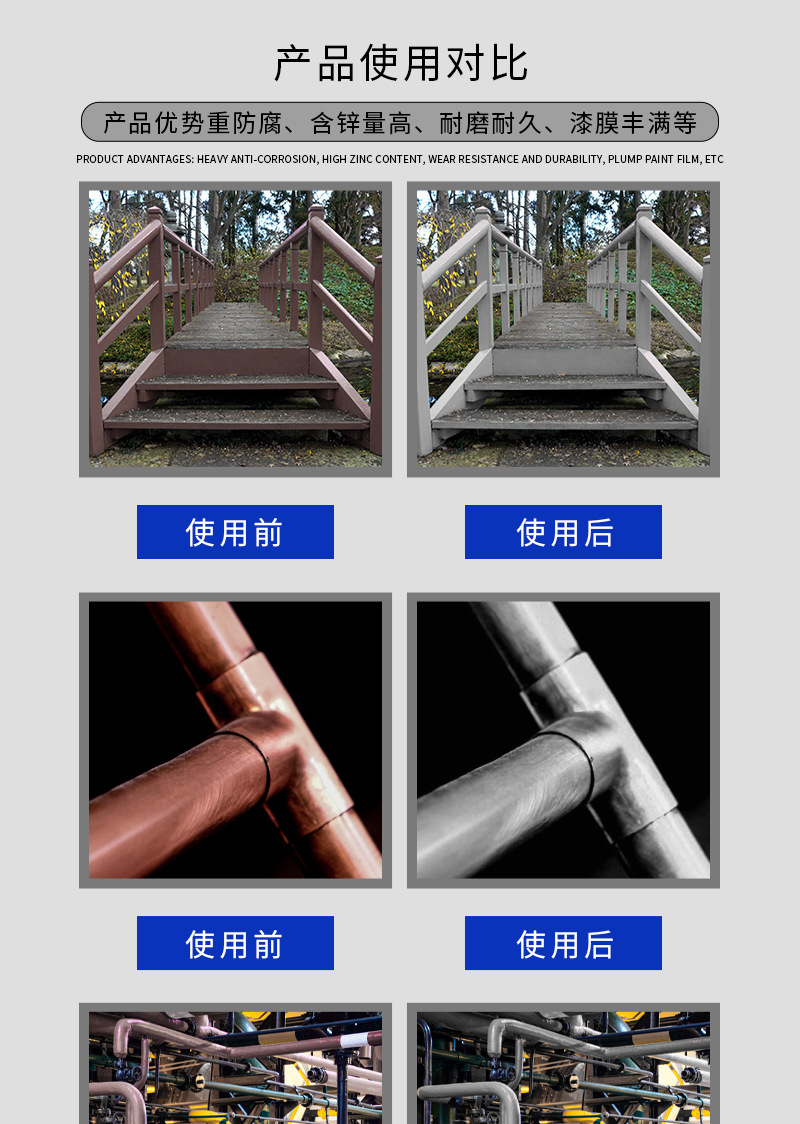 产品使用对比

产品优势重防腐、含锌量高、耐磨耐久、漆膜丰满等

PRODUCT ADVANTAGES: HEAVY ANTI-CORROSION, HIGH ZINC CONTENT, WEAR RESISTANCE AND DURABILITY, PLUMP PAINT FILM, ETC

使用前

使用后

使用前

使用后