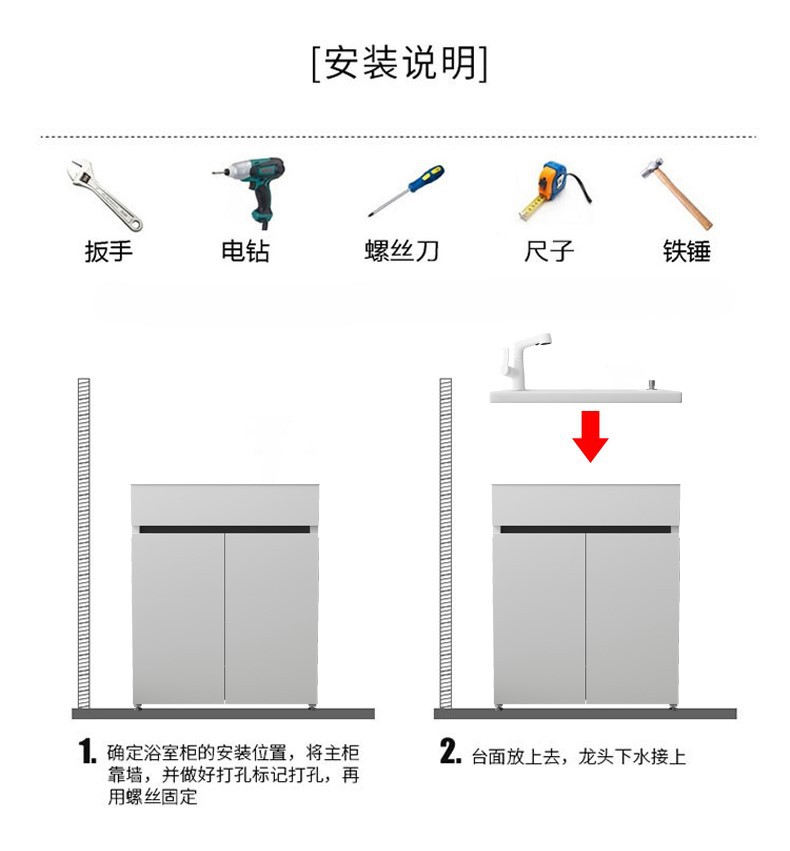 [安装说明]

扳手 电钻 螺丝刀 尺子 铁锤

1. 确定浴室柜的安装位置，将主柜靠墙，并做好打孔标记打孔，再用螺丝固定

2. 台面放上去，龙头下水接上