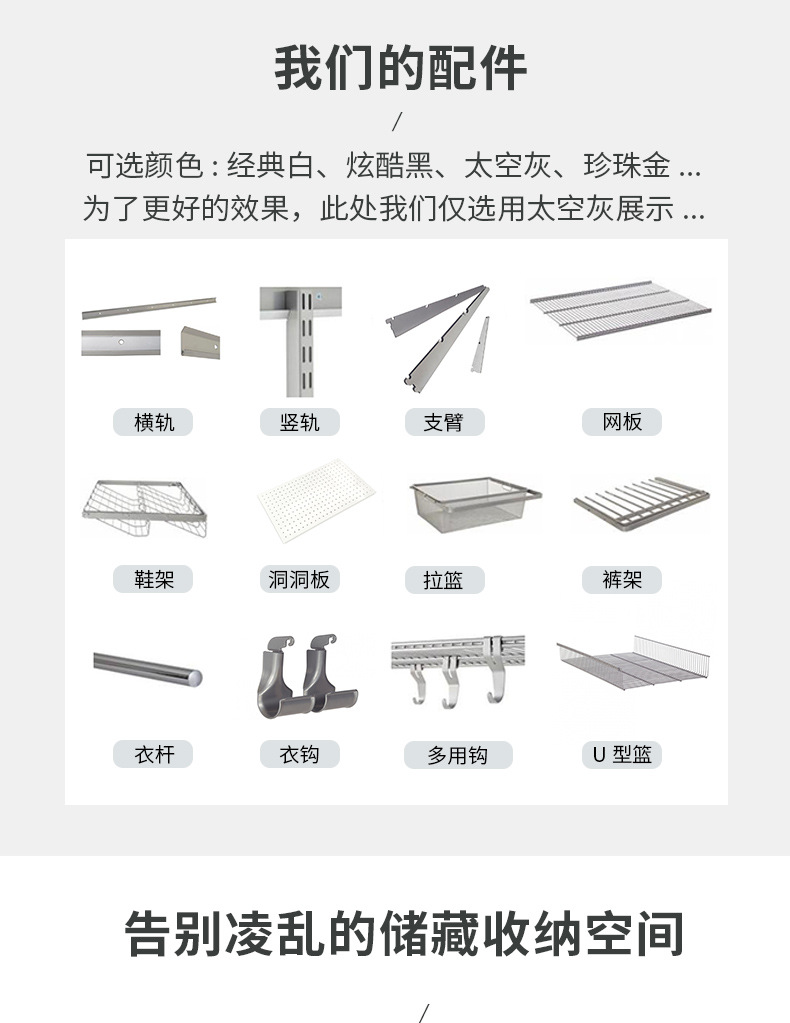 我们的配件

/

可选颜色：经典白、炫酷黑、太空灰、珍珠金 ...
为了更好的效果，此处我们仅选用太空灰展示 ...

横轨
竖轨
支臂
网板

鞋架
洞洞板
拉篮
裤架

衣杆
衣钩
多用钩
U 型篮

告别凌乱的储藏收纳空间

/