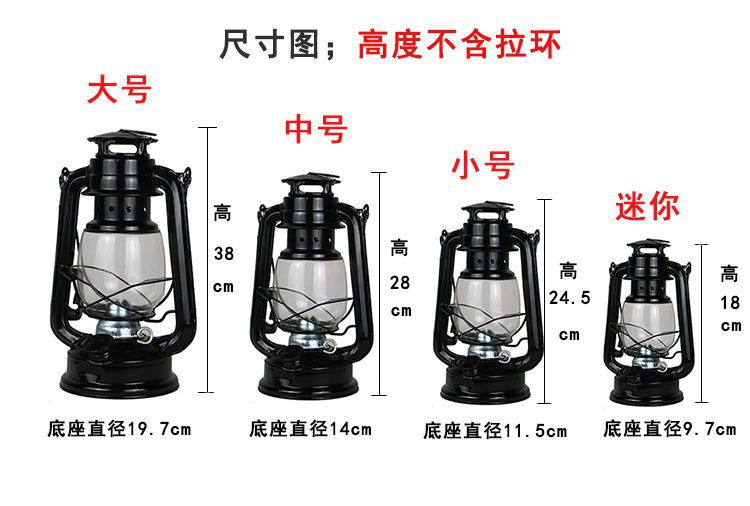 尺寸图；高度不含拉环

大号
高
38
cm
底座直径19.7cm

中号
高
28
cm
底座直径14cm

小号
高
24.5
cm
底座直径11.5cm

迷你
高
18
cm
底座直径9.7cm