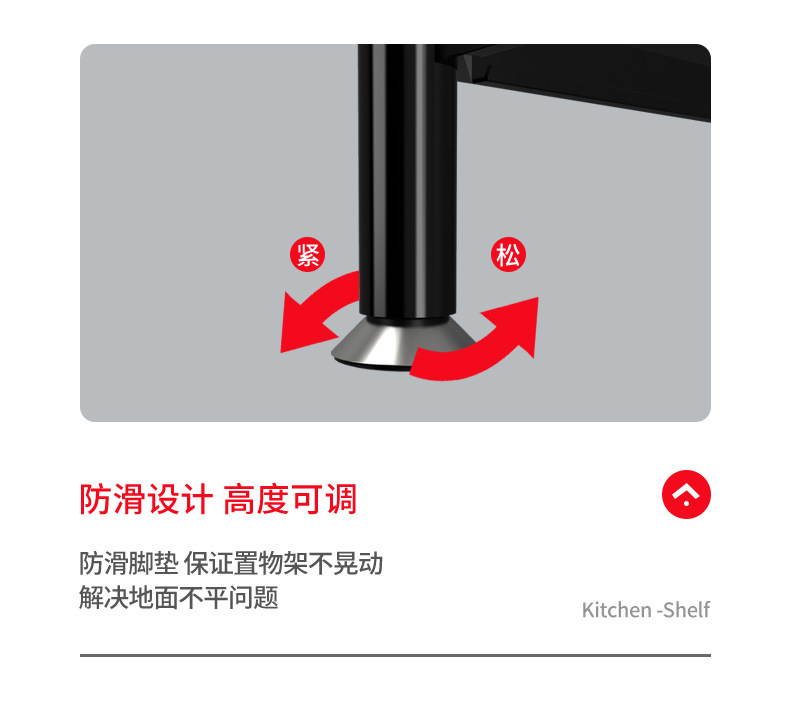 紧

松

防滑设计 高度可调

防滑脚垫 保证置物架不晃动
解决地面不平问题

Kitchen -Shelf