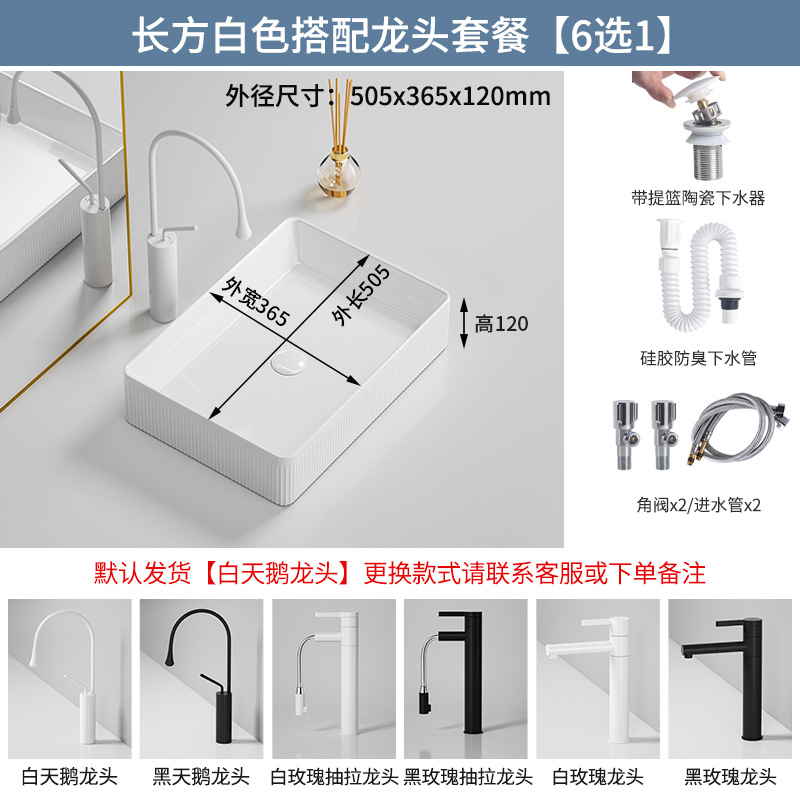 长方白色搭配龙头套餐【6选1】

外径尺寸：505x365x120mm

外宽365

外长505

高120

带提篮陶瓷下水器

硅胶防臭下水管

角阀x2/进水管x2

默认发货【白天鹅龙头】更换款式请联系客服或下单备注

白天鹅龙头

黑天鹅龙头

白玫瑰抽拉龙头

黑玫瑰抽拉龙头

白玫瑰龙头

黑玫瑰龙头