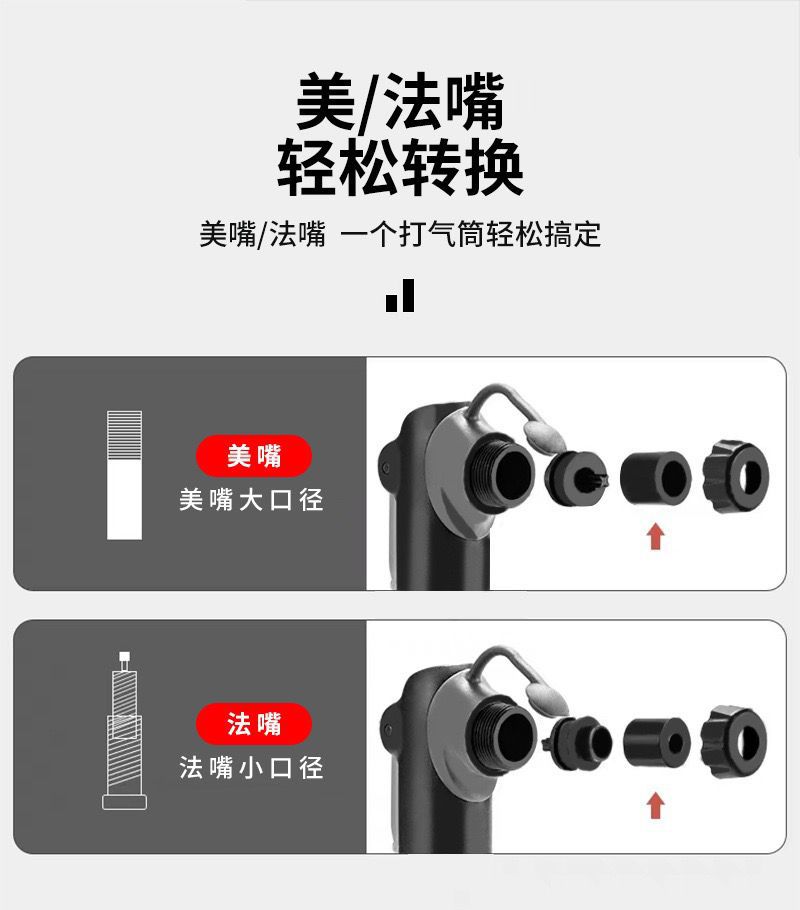 美/法嘴
轻松转换

美嘴/法嘴 一个打气筒轻松搞定

美嘴
美嘴大口径

法嘴
法嘴小口径