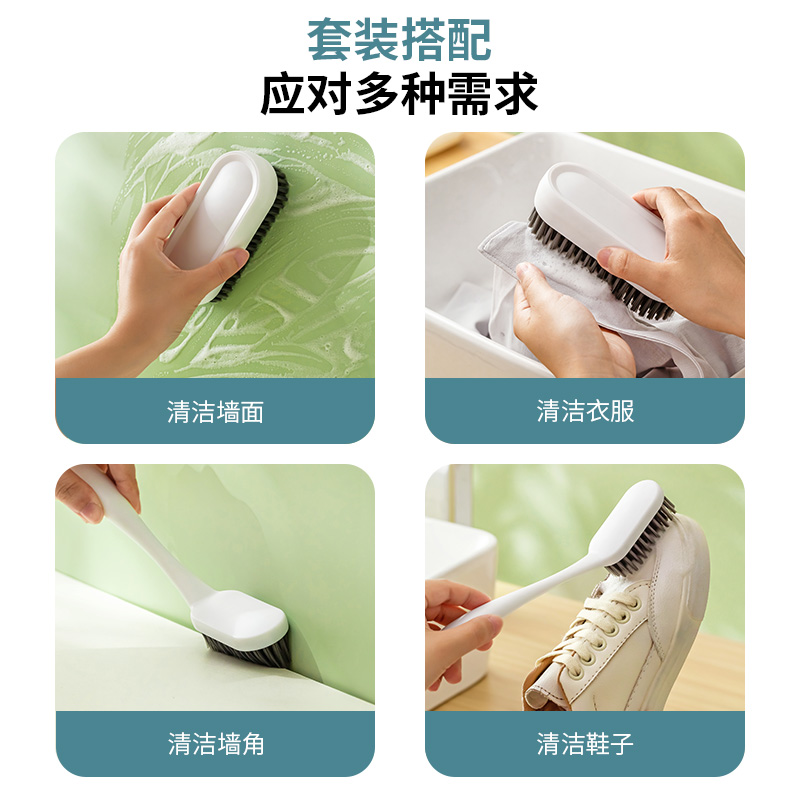 套装搭配
应对多种需求

清洁墙面

清洁衣服

清洁墙角

清洁鞋子