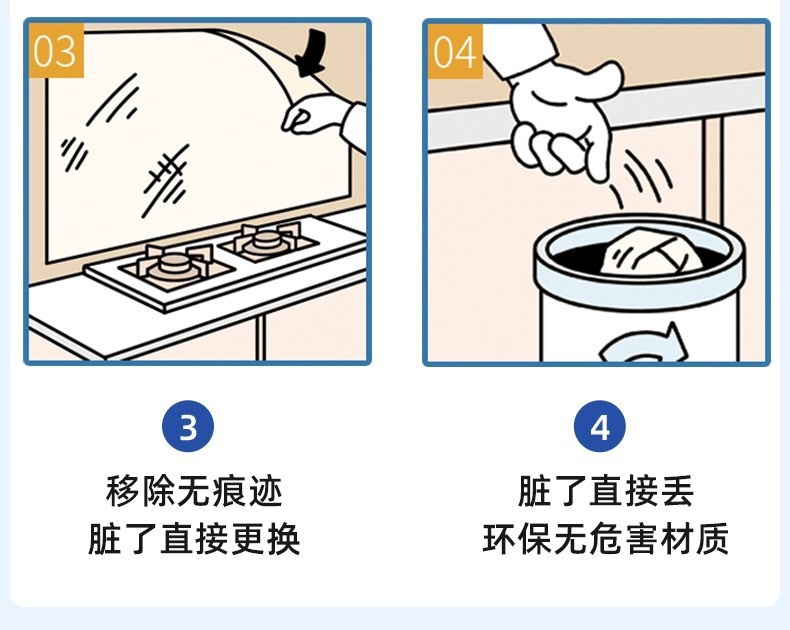 03

3

移除无痕迹
脏了直接更换

04

4

脏了直接丢
环保无危害材质