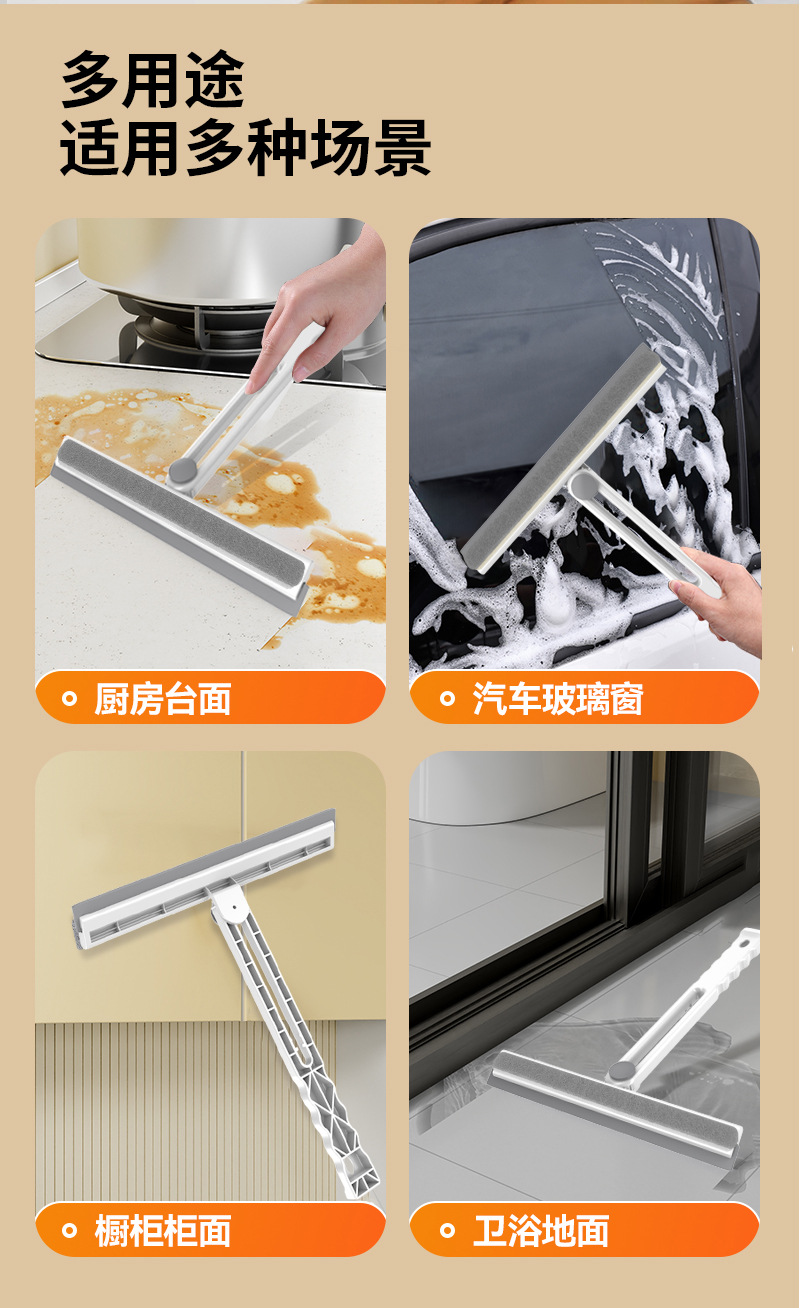 多用途
适用多种场景

厨房台面

汽车玻璃窗

橱柜柜面

卫浴地面