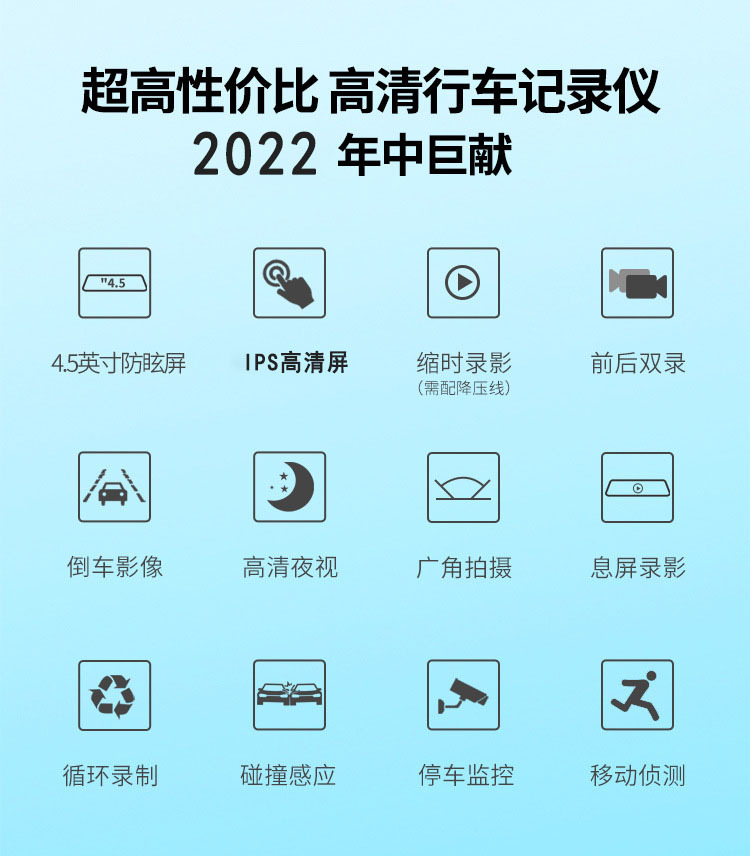 超高性价比 高清行车记录仪
2022年中巨献

"4.5

4.5英寸防眩屏

IPS高清屏

缩时录影
(需配降压线)

前后双录

倒车影像

高清夜视

广角拍摄

息屏录影

循环录制

碰撞感应

停车监控

移动侦测