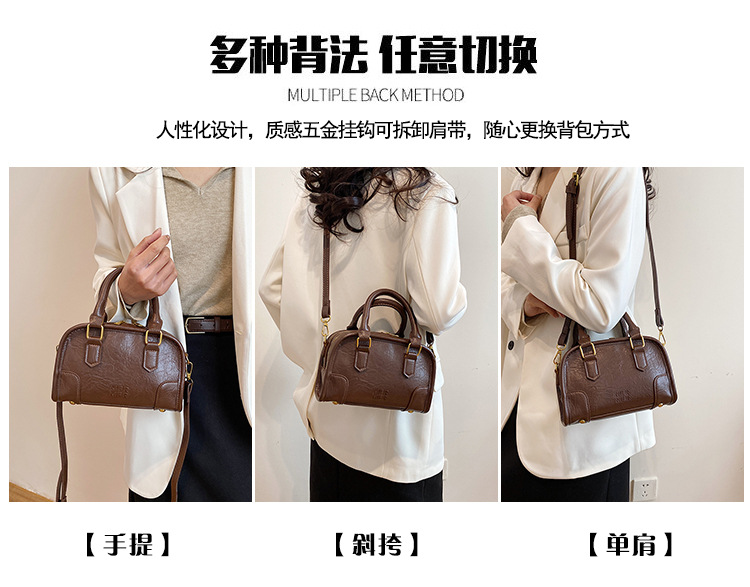 多种背法 任意切换

MULTIPLE BACK METHOD

人性化设计，质感五金挂钩可拆卸肩带，随心更换背包方式

【手提】

【斜挎】

【单肩】