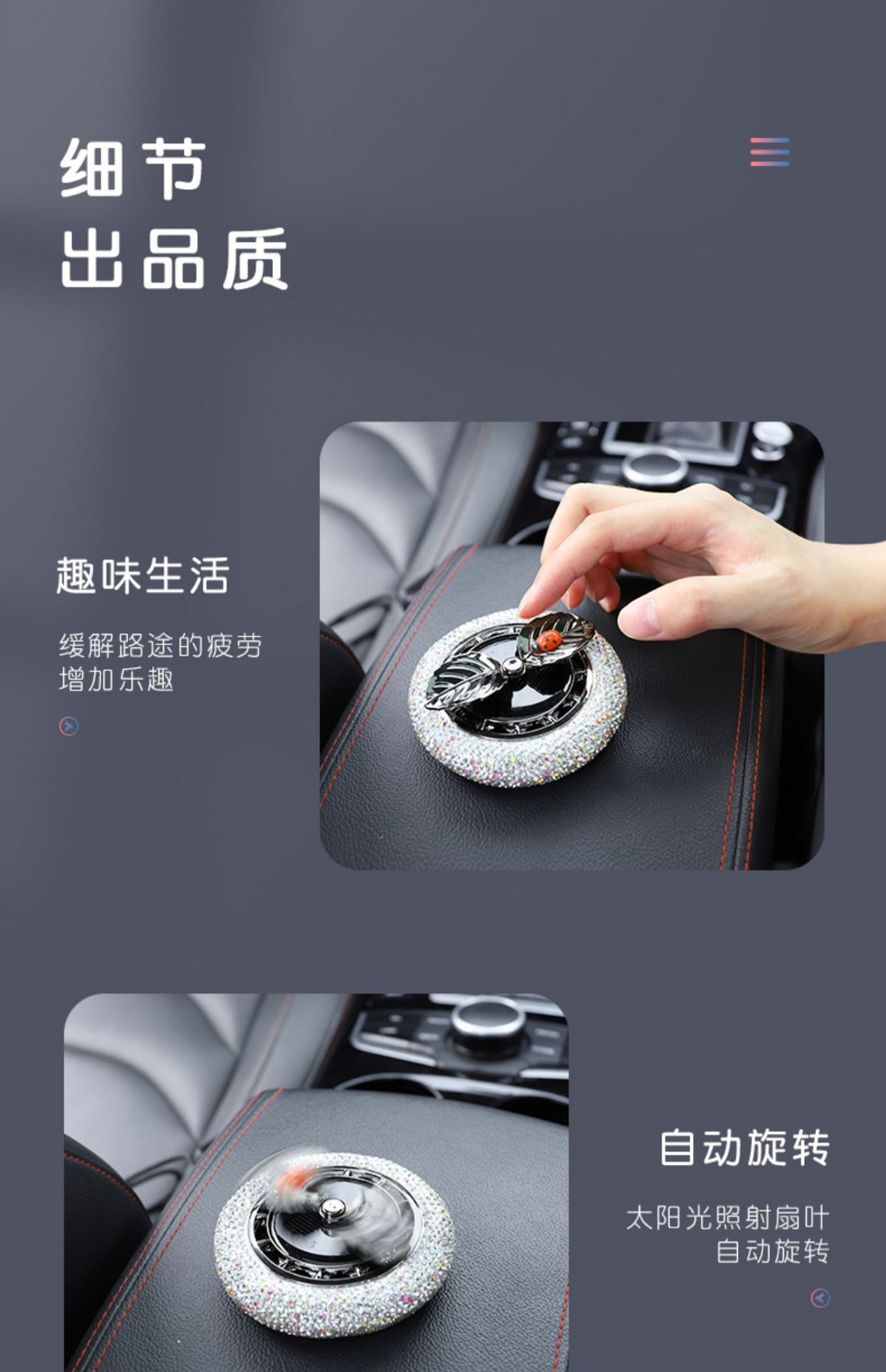 细节
出品质

趣味生活

缓解路途的疲劳
增加乐趣

自动旋转

太阳光照射扇叶
自动旋转