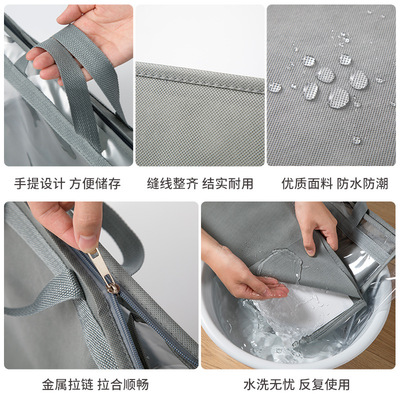 手提设计 方便储存

缝线整齐 结实耐用

优质面料 防水防潮

金属拉链 拉合顺畅

水洗无忧 反复使用