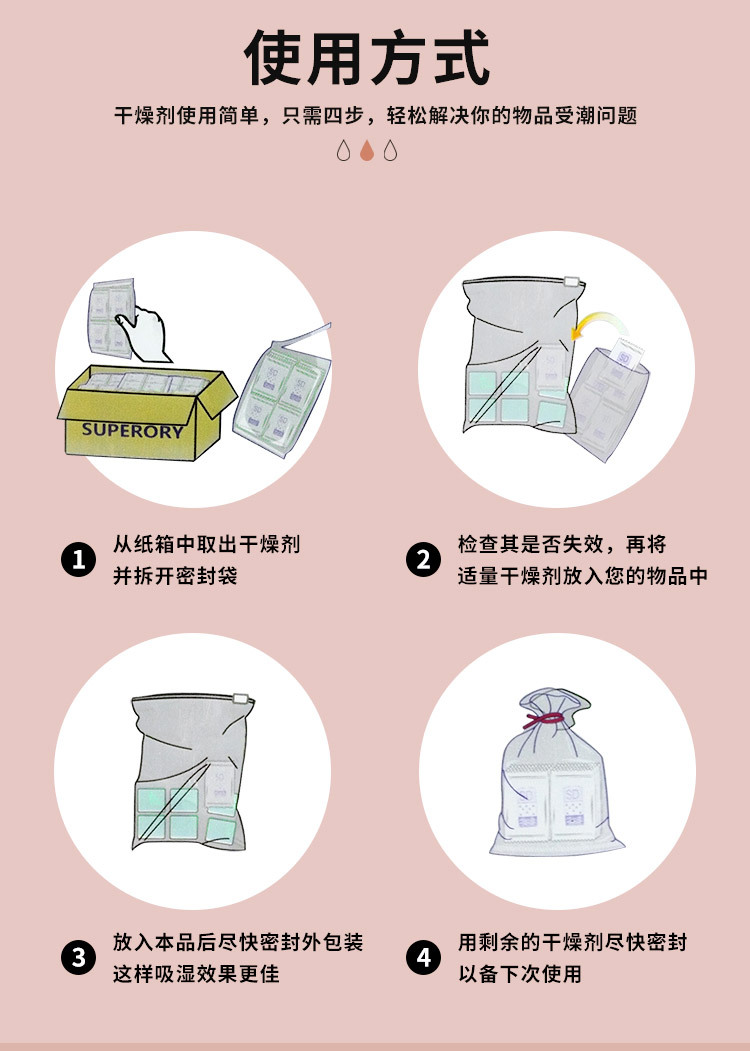 使用方式

干燥剂使用简单，只需四步，轻松解决你的物品受潮问题

SUPERORY

1 从纸箱中取出干燥剂并拆开密封袋

2 检查其是否失效，再将适量干燥剂放入您的物品中

3 放入本品后尽快密封外包装这样吸湿效果更佳

4 用剩余的干燥剂尽快密封以备下次使用