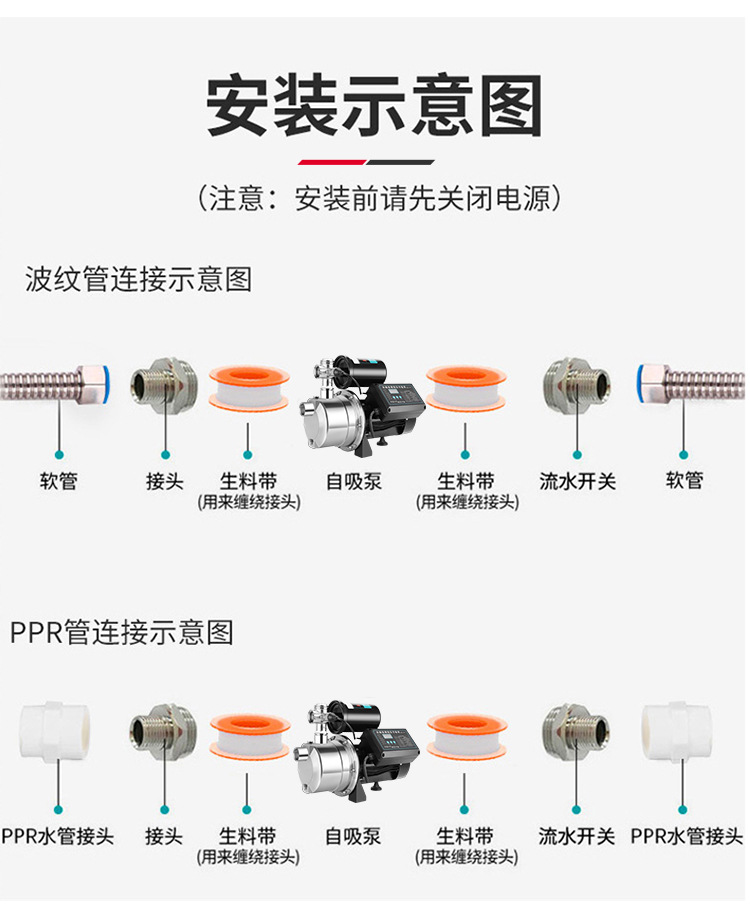 安装示意图

（注意：安装前请先关闭电源）

波纹管连接示意图

软管

接头

生料带
(用来缠绕接头)

自吸泵

生料带
(用来缠绕接头)

流水开关

软管

PPR管连接示意图

PPR水管接头

接头

生料带
(用来缠绕接头)

自吸泵

生料带
(用来缠绕接头)

流水开关

PPR水管接头