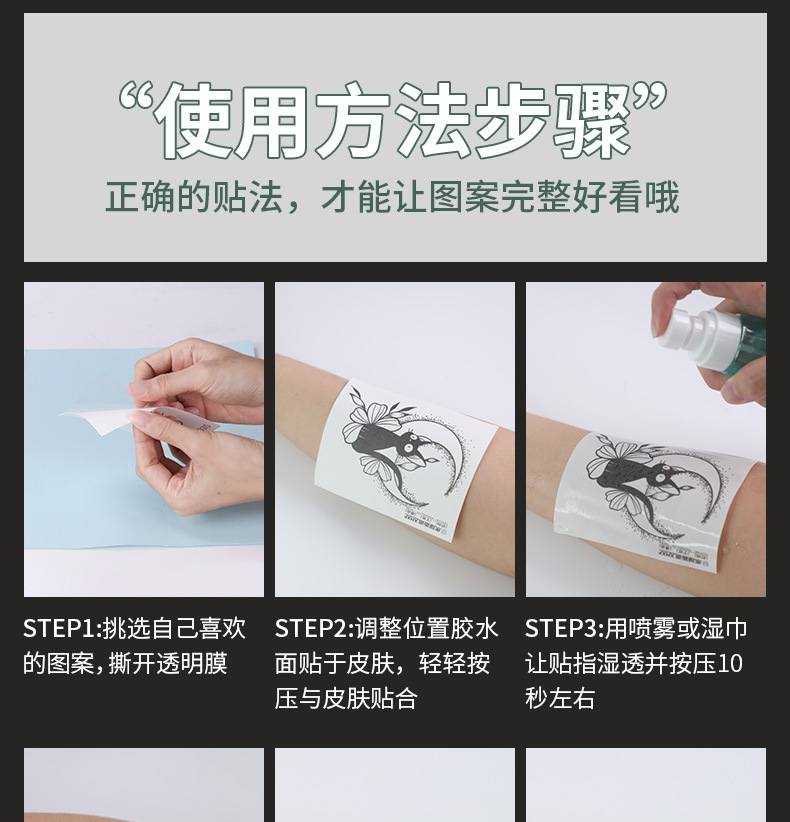 “使用方法步骤”
正确的贴法，才能让图案完整好看哦

STEP1:挑选自己喜欢的图案，撕开透明膜

STEP2:调整位置胶水面贴于皮肤，轻轻按压与皮肤贴合

STEP3:用喷雾或湿巾让贴指湿透并按压10秒左右