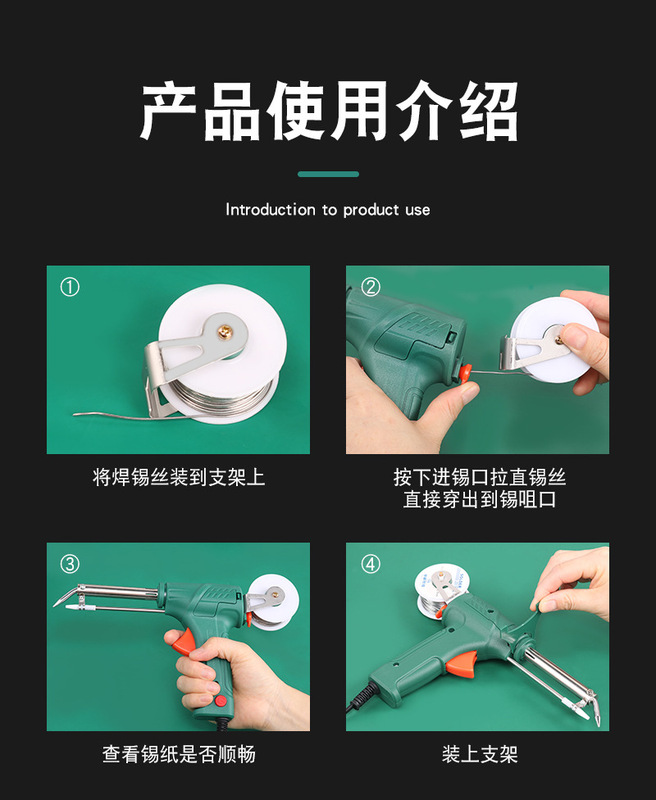 产品使用介绍

Introduction to product use

①

将焊锡丝装到支架上

②

按下进锡口拉直锡丝
直接穿出到锡咀口

③

查看锡纸是否顺畅

④

装上支架