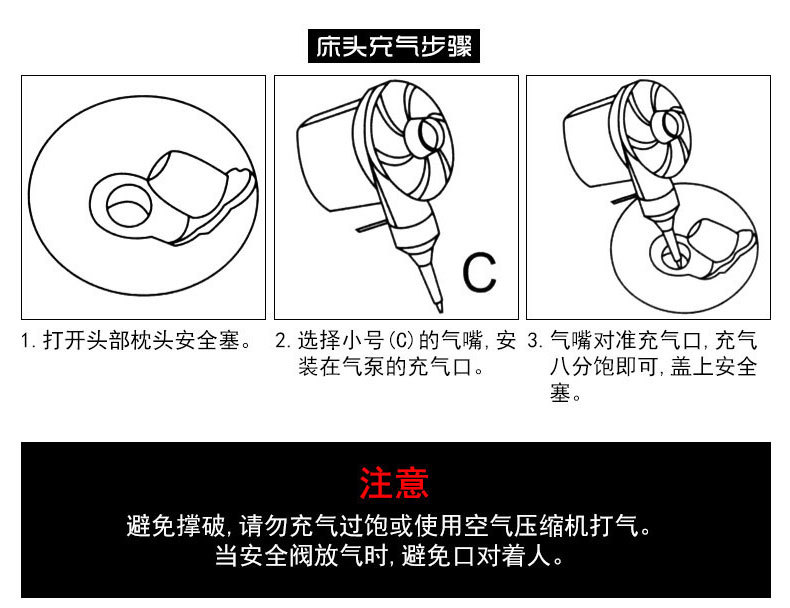 床头充气步骤

C

1. 打开头部枕头安全塞。

2. 选择小号(C)的气嘴，安装在气泵的充气口。

3. 气嘴对准充气口，充气八分饱即可，盖上安全塞。

注意

避免撑破，请勿充气过饱或使用空气压缩机打气。
当安全阀放气时，避免口对着人。