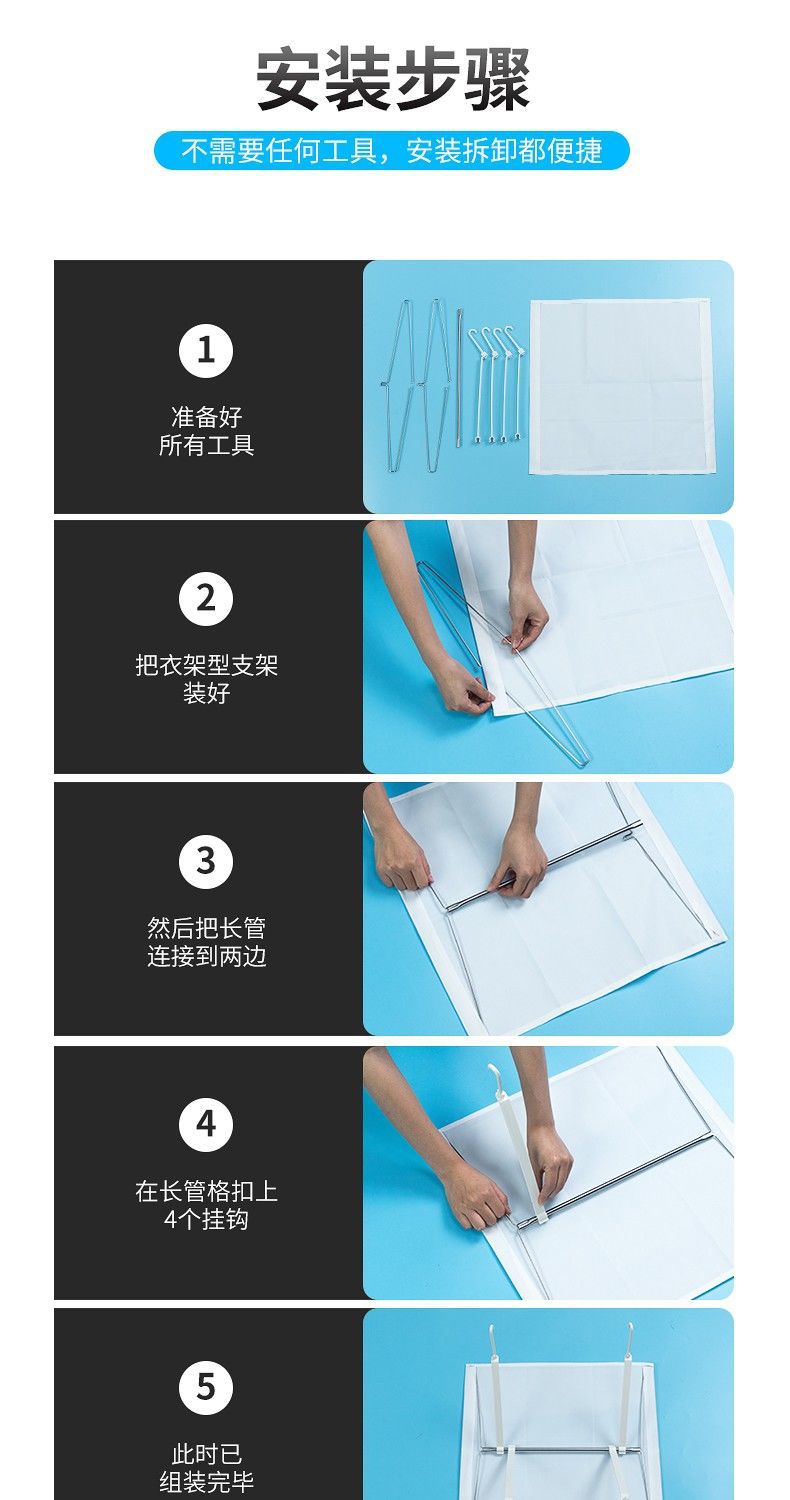 安装步骤

不需要任何工具，安装拆卸都便捷

1
准备好
所有工具

2
把衣架型支架
装好

3
然后把长管
连接到两边

4
在长管格扣上
4个挂钩

5
此时已
组装完毕