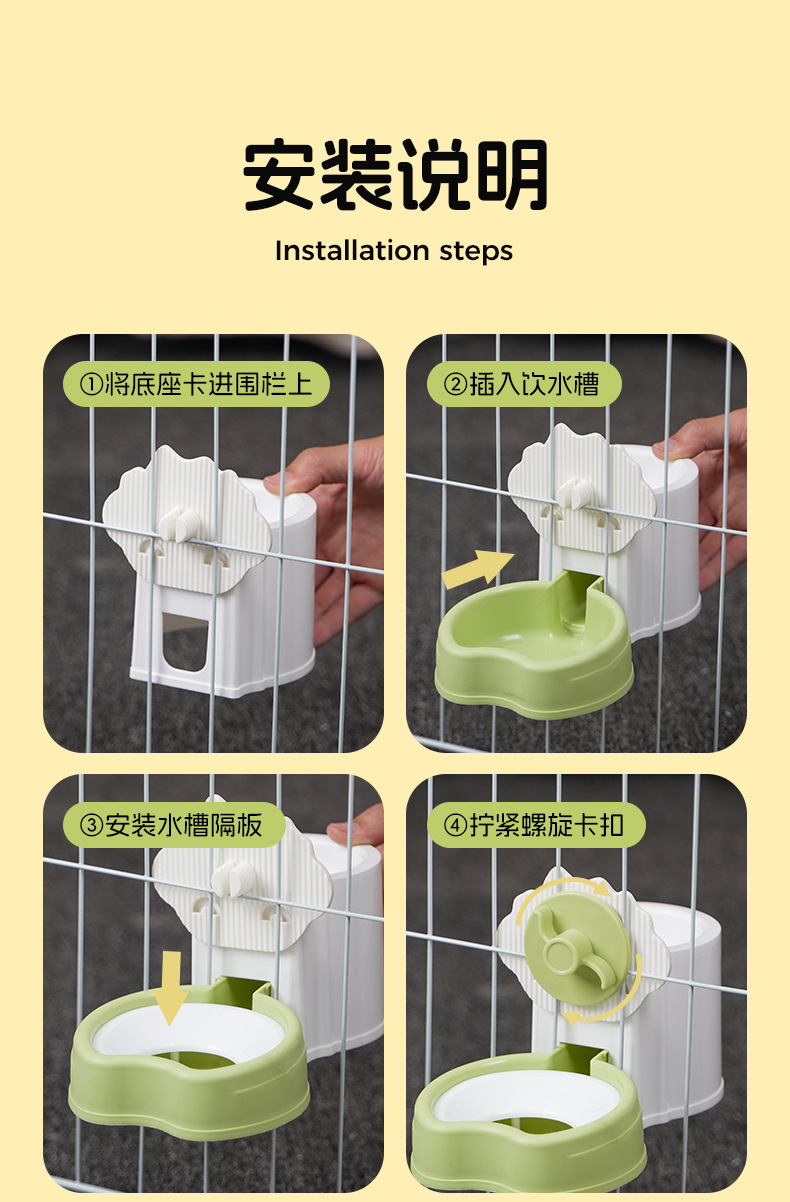 安装说明

Installation steps

①将底座卡进围栏上

②插入饮水槽

③安装水槽隔板

④拧紧螺旋卡扣