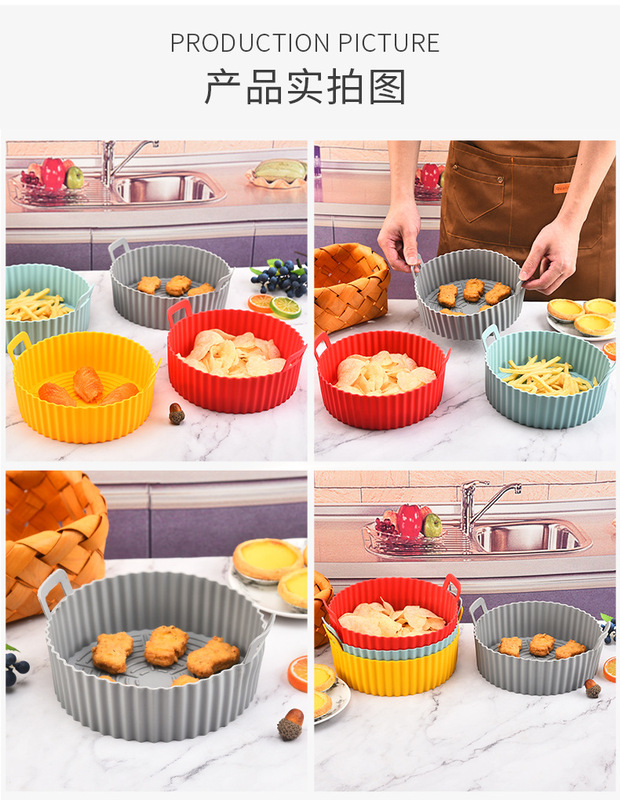 PRODUCTION PICTURE
产品实拍图