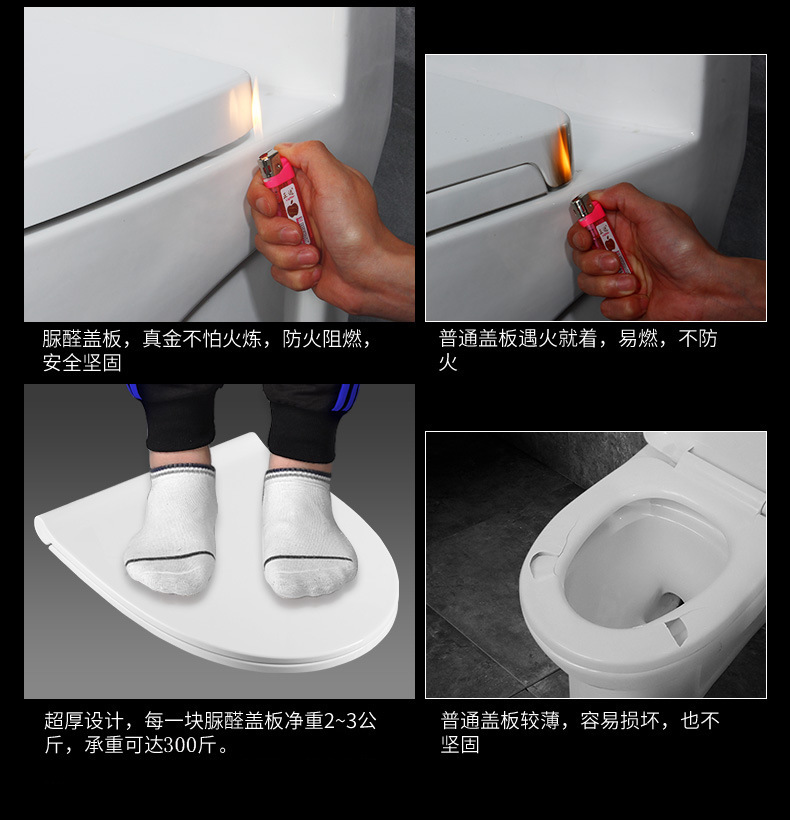 脲醛盖板，真金不怕火炼，防火阻燃，安全坚固

普通盖板遇火就着，易燃，不防火

超厚设计，每一块脲醛盖板净重2~3公斤，承重可达300斤。

普通盖板较薄，容易损坏，也不坚固