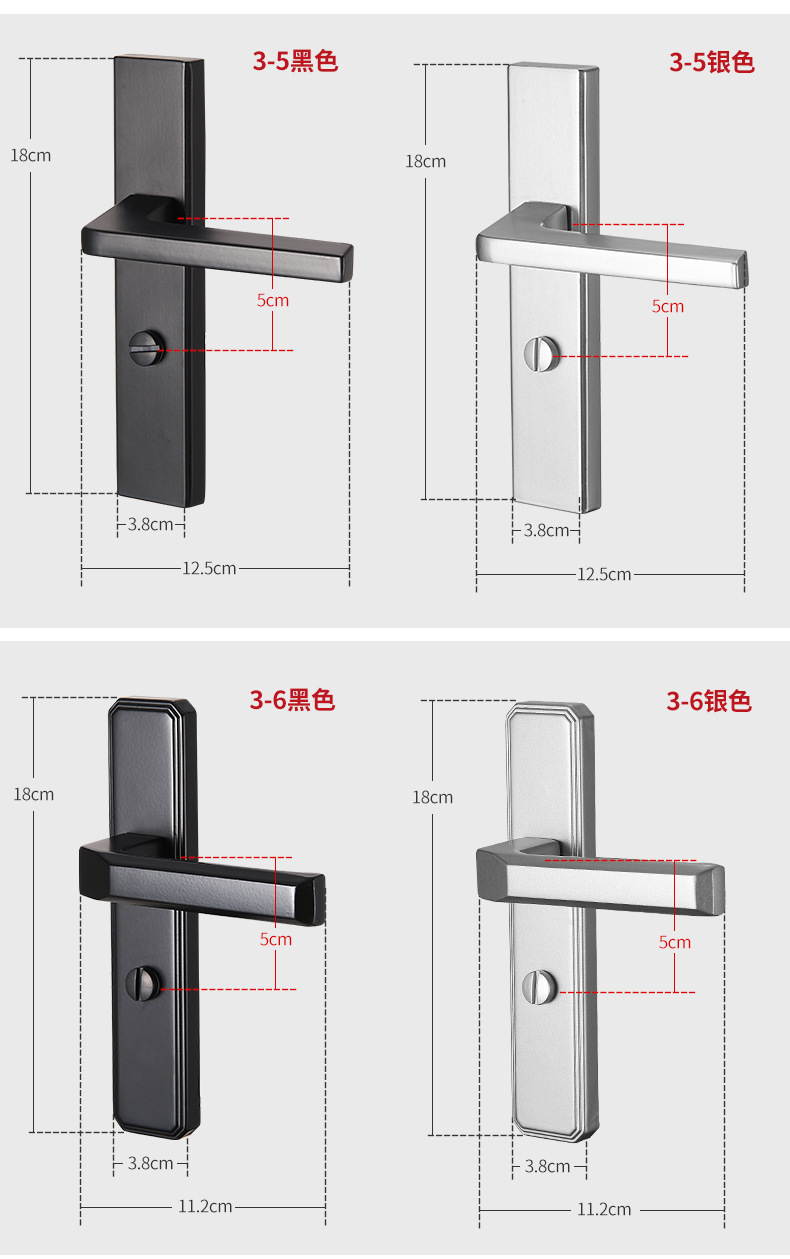 3-5黑色

18cm

5cm

3.8cm

12.5cm

3-5银色

18cm

5cm

3.8cm

12.5cm

3-6黑色

18cm

5cm

3.8cm

11.2cm

3-6银色

18cm

5cm

3.8cm

11.2cm