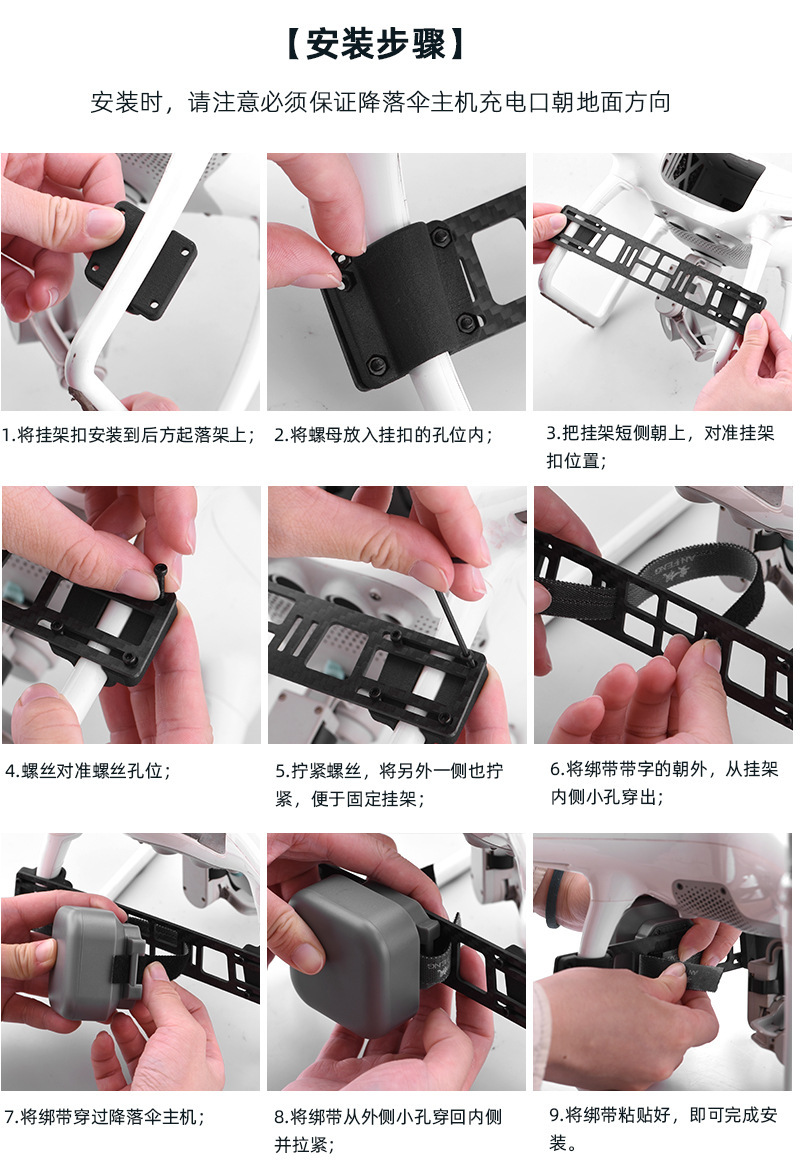 【安装步骤】

安装时，请注意必须保证降落伞主机充电口朝地面方向

1.将挂架扣安装到后方起落架上；

2.将螺母放入挂扣的孔位内；

3.把挂架短侧朝上，对准挂架扣位置；

4.螺丝对准螺丝孔位；

5.拧紧螺丝，将另外一侧也拧紧，便于固定挂架；

6.将绑带带字的朝外，从挂架内侧小孔穿出；

7.将绑带穿过降落伞主机；

8.将绑带从外侧小孔穿回内侧并拉紧；

9.将绑带粘贴好，即可完成安装。