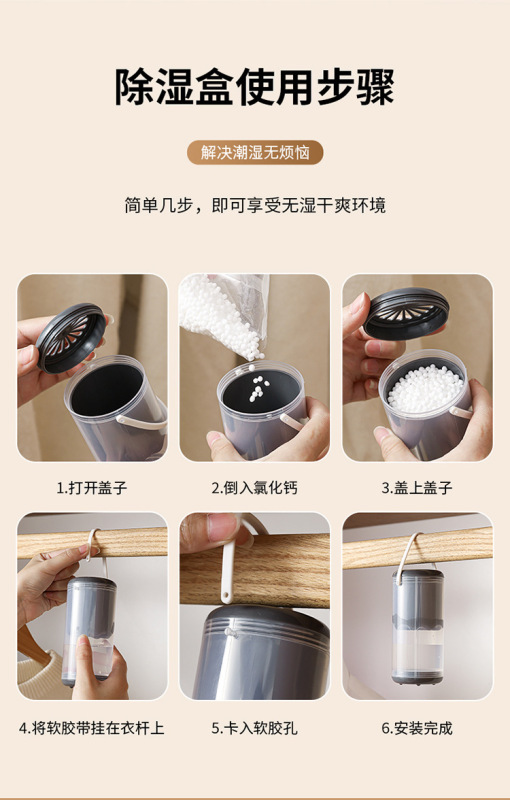 除湿盒使用步骤

解决潮湿无烦恼

简单几步，即可享受无湿干爽环境

1.打开盖子

2.倒入氯化钙

3.盖上盖子

4.将软胶带挂在衣杆上

5.卡入软胶孔

6.安装完成