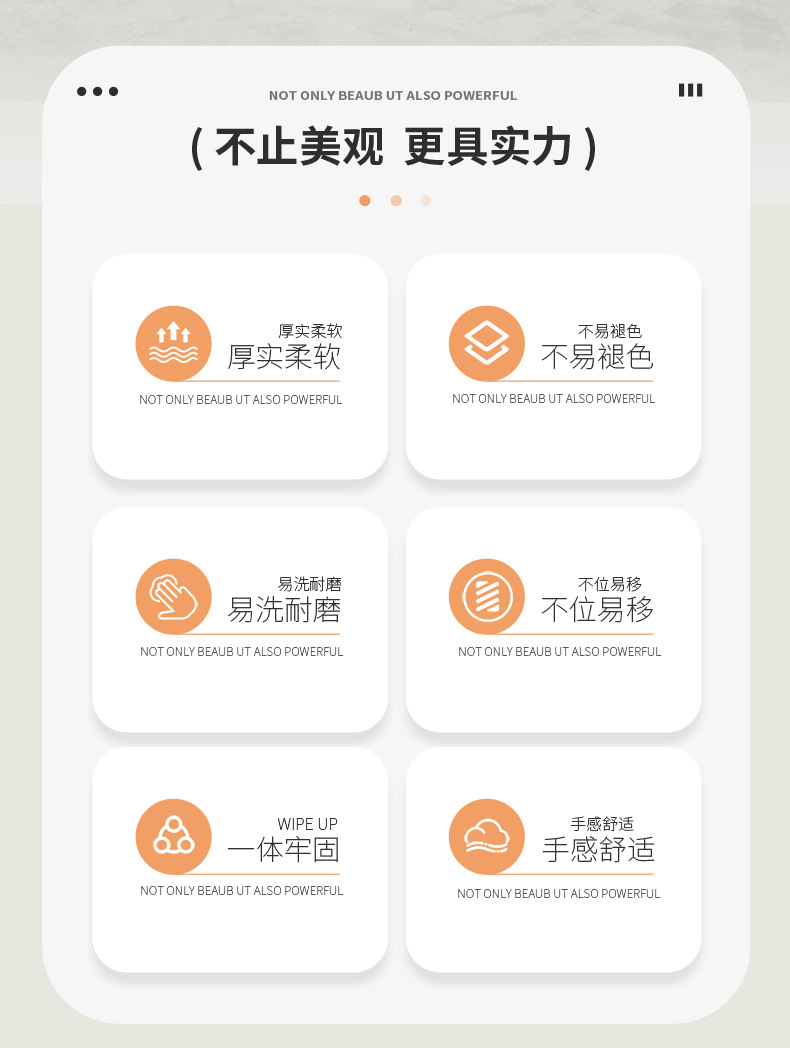 NOT ONLY BEAUB UT ALSO POWERFUL

(不止美观 更具实力)

厚实柔软
厚实柔软
NOT ONLY BEAUB UT ALSO POWERFUL

不易褪色
不易褪色
NOT ONLY BEAUB UT ALSO POWERFUL

易洗耐磨
易洗耐磨
NOT ONLY BEAUB UT ALSO POWERFUL

不位易移
不位易移
NOT ONLY BEAUB UT ALSO POWERFUL

WIPE UP
一体牢固
NOT ONLY BEAUB UT ALSO POWERFUL

手感舒适
手感舒适
NOT ONLY BEAUB UT ALSO POWERFUL