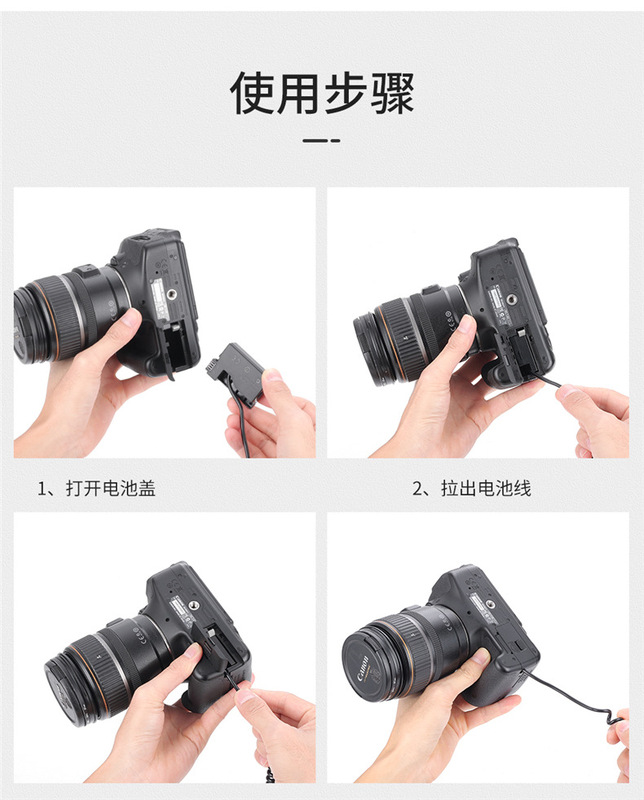 使用步骤

1、打开电池盖

2、拉出电池线

Canon