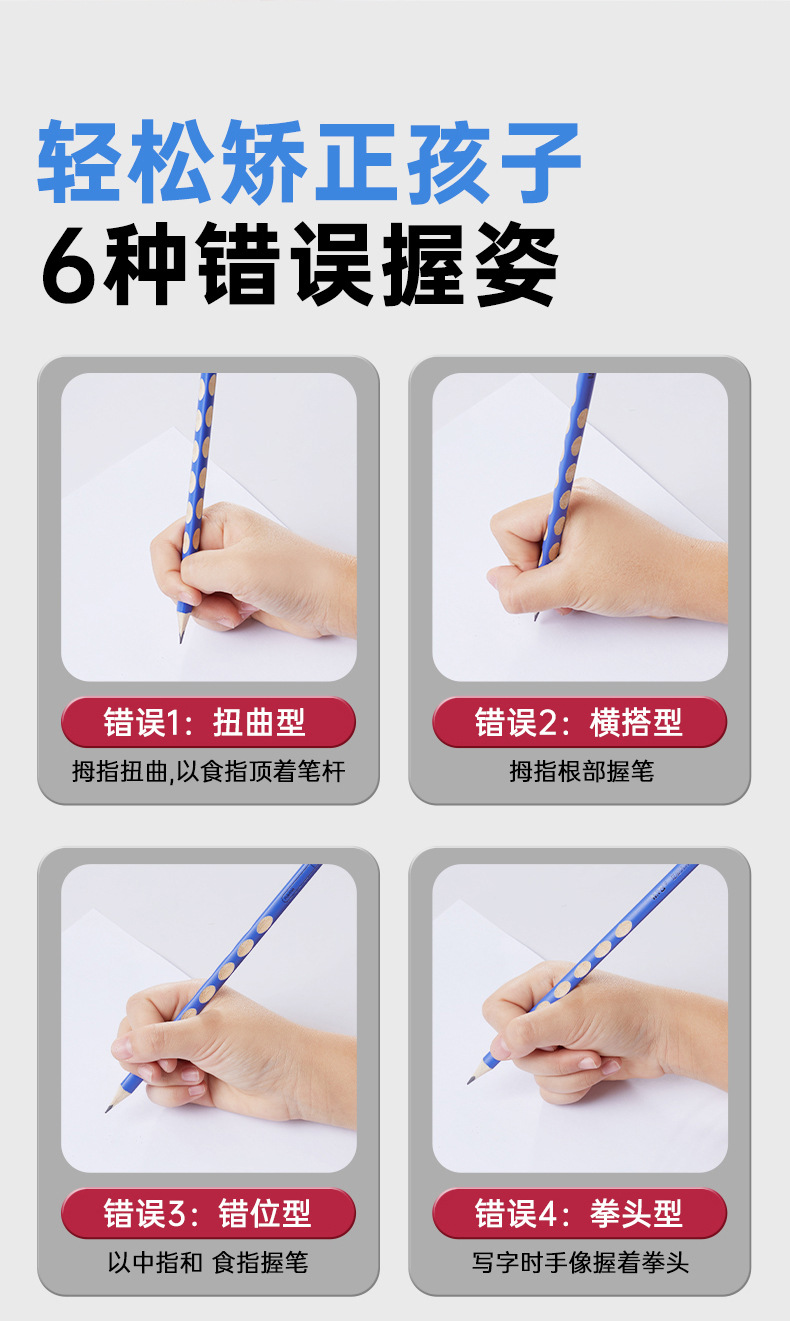 轻松矫正孩子
6种错误握姿

错误1：扭曲型
拇指扭曲,以食指顶着笔杆

错误2：横搭型
拇指根部握笔

错误3：错位型
以中指和 食指握笔

错误4：拳头型
写字时手像握着拳头