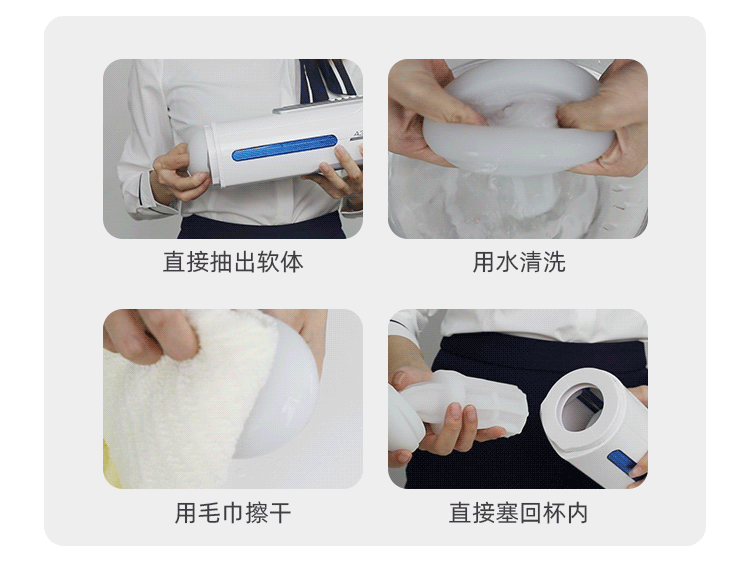 直接抽出软体

用水清洗

用毛巾擦干

直接塞回杯内