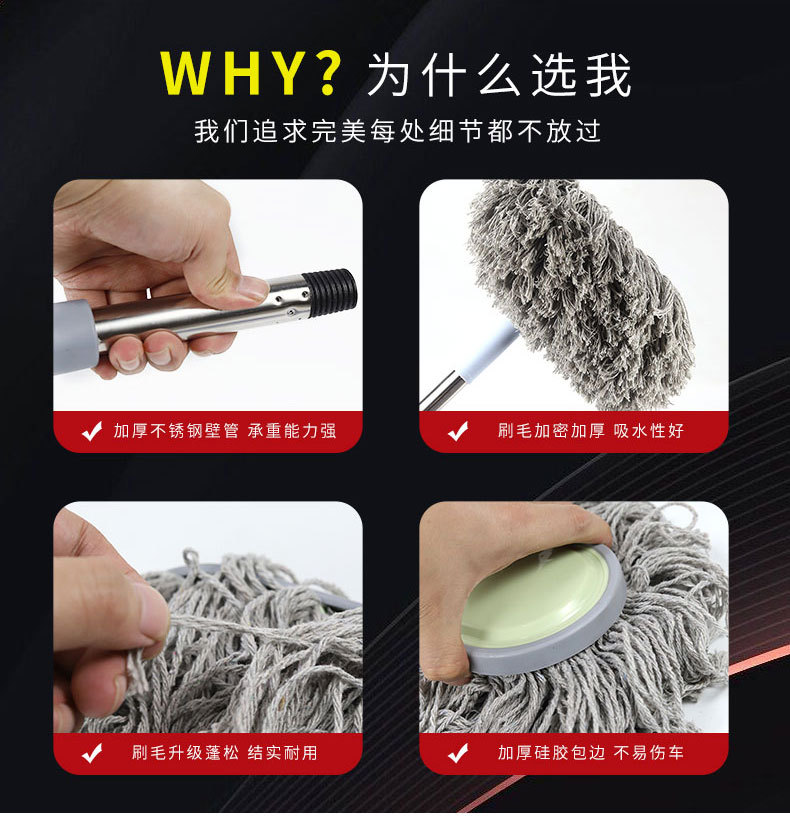 WHY? 为什么选我

我们追求完美每处细节都不放过

✔ 加厚不锈钢壁管 承重能力强

✔ 刷毛加密加厚 吸水性好

✔ 刷毛升级蓬松 结实耐用

✔ 加厚硅胶包边 不易伤车